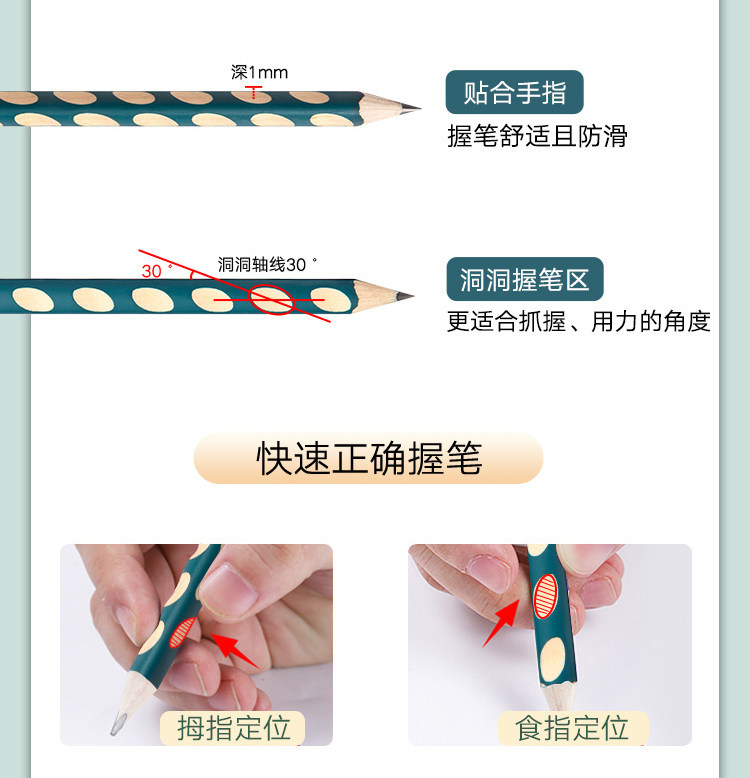 深1mm

贴合手指

握笔舒适且防滑

30°

洞洞轴线30°

洞洞握笔区

更适合抓握、用力的角度

快速正确握笔

拇指定位

食指定位