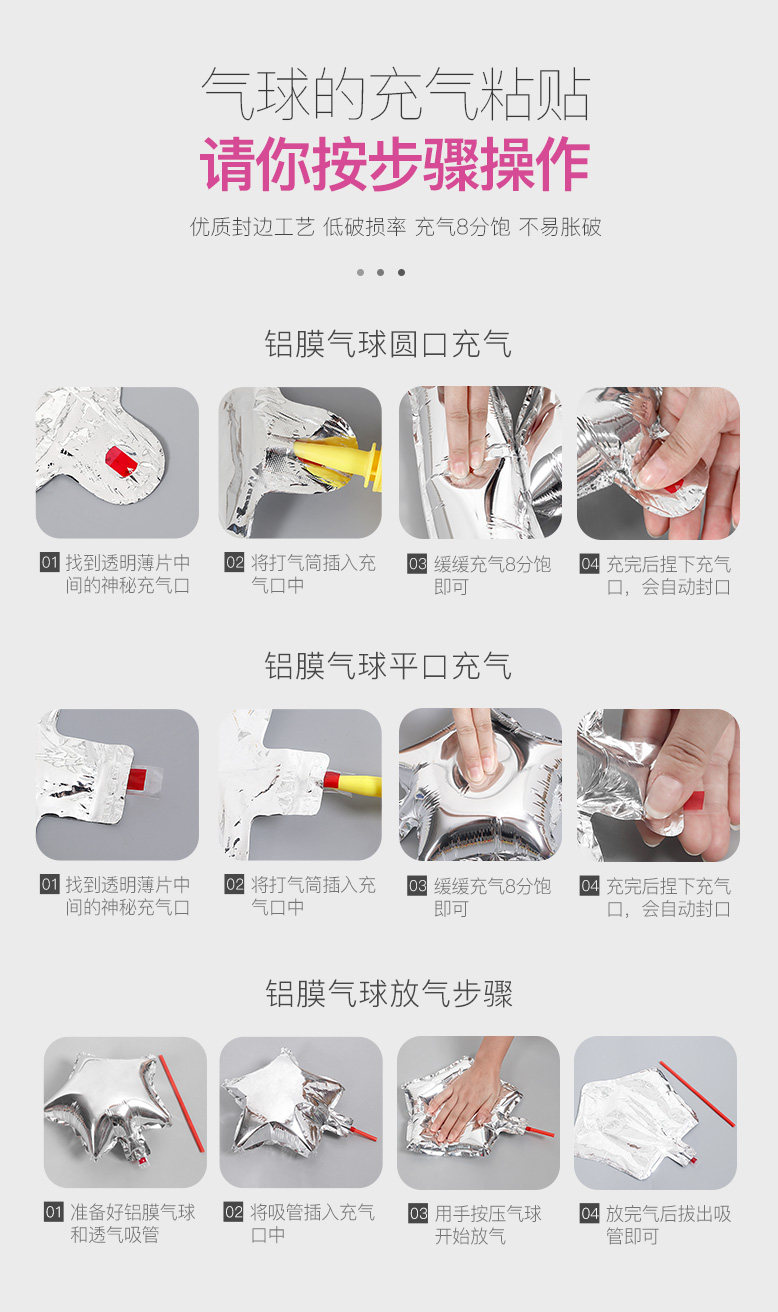 气球的充气粘贴
请你按步骤操作

优质封边工艺 低破损率 充气8分饱 不易胀破

铝膜气球圆口充气

01 找到透明薄片中间的神秘充气口

02 将打气筒插入充气口中

03 缓缓充气8分饱即可

04 充完后捏下充气口，会自动封口

铝膜气球平口充气

01 找到透明薄片中间的神秘充气口

02 将打气筒插入充气口中

03 缓缓充气8分饱即可

04 充完后捏下充气口，会自动封口

铝膜气球放气步骤

01 准备好铝膜气球和透气吸管

02 将吸管插入充气口中

03 用手按压气球开始放气

04 放完气后拔出吸管即可