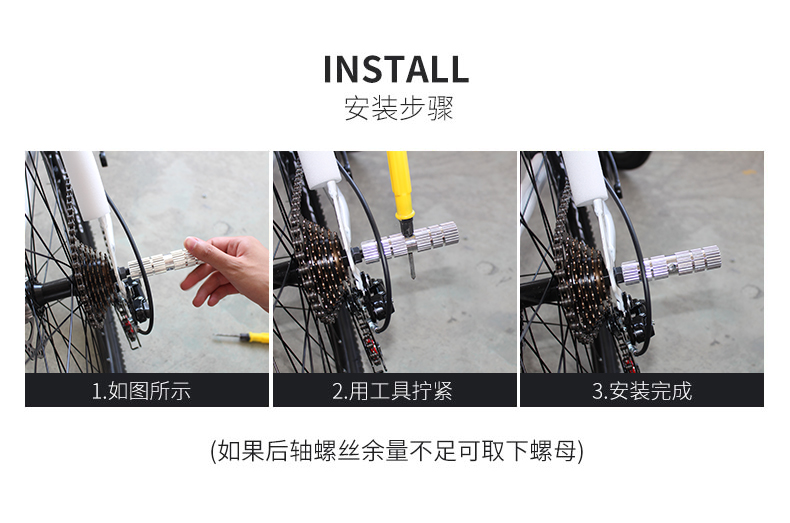 INSTALL
安装步骤

1.如图所示

2.用工具拧紧

3.安装完成

(如果后轴螺丝余量不足可取下螺母)