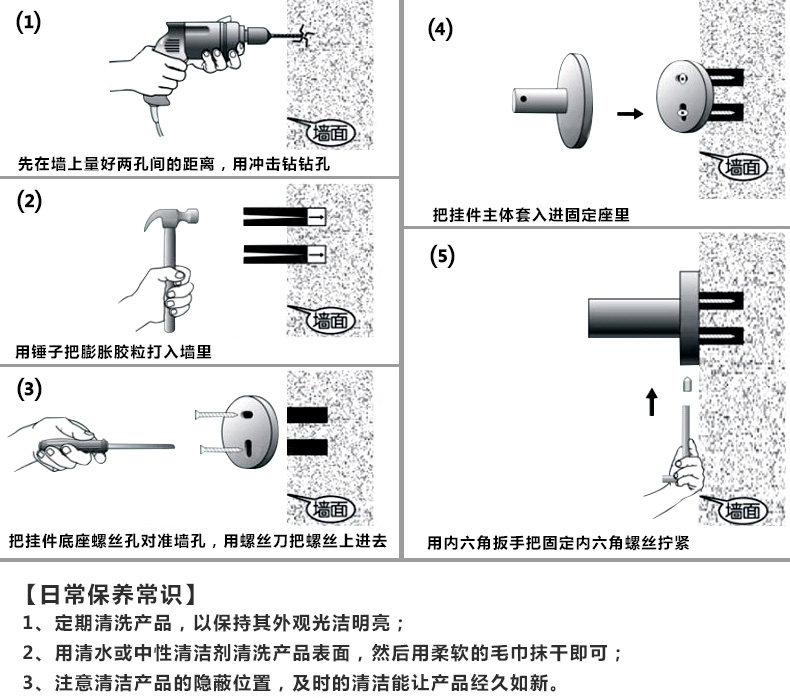 (1)

墙面

先在墙上量好两孔间的距离，用冲击钻钻孔

(2)

墙面

用锤子把膨胀胶粒打入墙里

(3)

墙面

把挂件底座螺丝孔对准墙孔，用螺丝刀把螺丝上进去

(4)

墙面

把挂件主体套入进固定座里

(5)

墙面

用内六角扳手把固定内六角螺丝拧紧

【日常保养常识】

1、定期清洗产品，以保持其外观光洁明亮；

2、用清水或中性清洁剂清洗产品表面，然后用柔软的毛巾抹干即可；

3、注意清洁产品的隐蔽位置，及时的清洁能让产品经久如新。