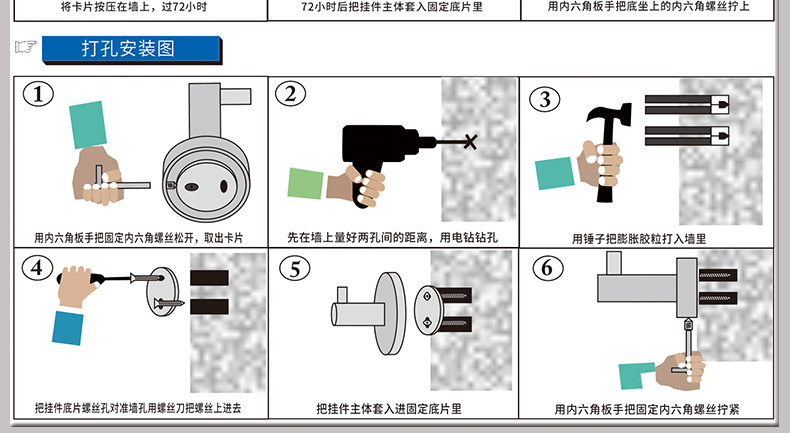 将卡片按压在墙上，过72小时

72小时后把挂件主体套入固定底片里

用内六角板手把底坐上的内六角螺丝拧上

打孔安装图

①

用内六角板手把固定内六角螺丝松开，取出卡片

②

先在墙上量好两孔间的距离，用电钻钻孔

③

用锤子把膨胀胶粒打入墙里

④

把挂件底片螺丝孔对准墙孔用螺丝刀把螺丝上进去

⑤

把挂件主体套入进固定底片里

⑥

用内六角板手把固定内六角螺丝拧紧