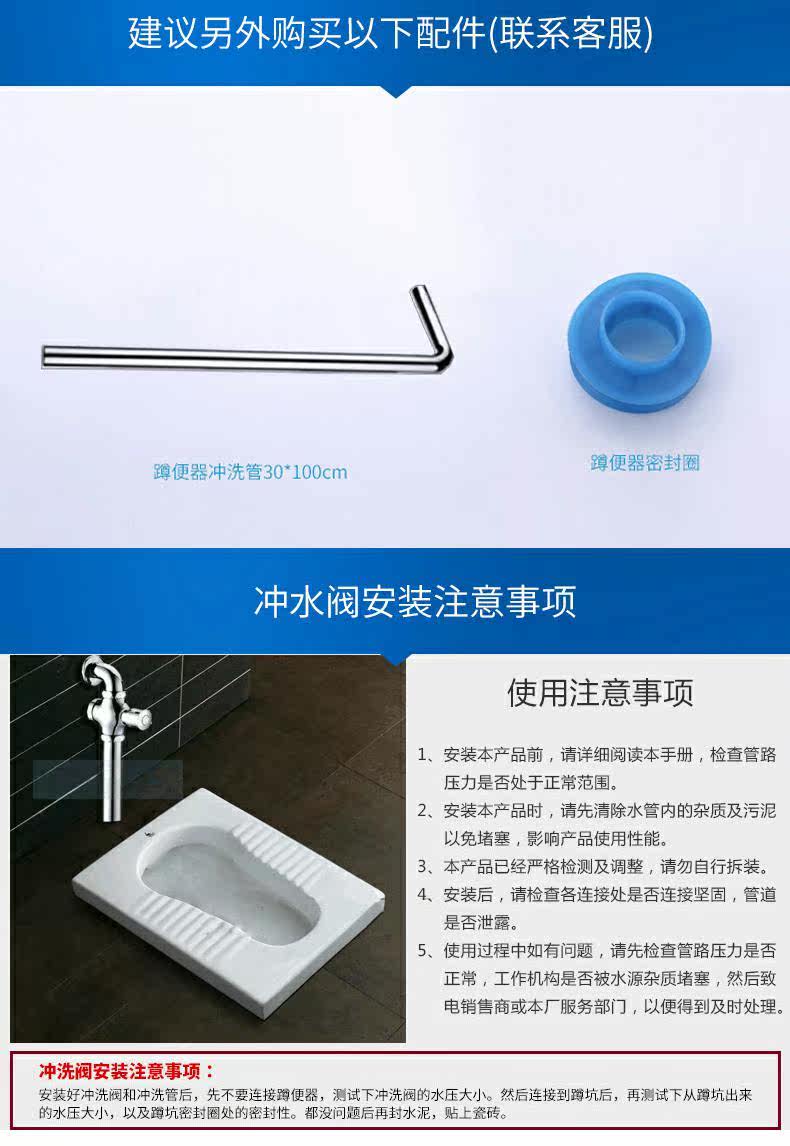 建议另外购买以下配件(联系客服)

蹲便器冲洗管30*100cm

蹲便器密封圈

冲水阀安装注意事项

使用注意事项

1、安装本产品前，请详细阅读本手册，检查管路压力是否处于正常范围。

2、安装本产品时，请先清除水管内的杂质及污泥以免堵塞，影响产品使用性能。

3、本产品已经严格检测及调整，请勿自行拆装。

4、安装后，请检查各连接处是否连接坚固，管道是否泄露。

5、使用过程中如有问题，请先检查管路压力是否正常，工作机构是否被水源杂质堵塞，然后致电销售商或本厂服务部门，以便得到及时处理。

冲洗阀安装注意事项：

安装好冲洗阀和冲洗管后，先不要连接蹲便器，测试下冲洗阀的水压大小。然后连接到蹲坑后，再测试下从蹲坑出来的水压大小，以及蹲坑密封圈处的密封性。都没问题后再封水泥，贴上瓷砖。