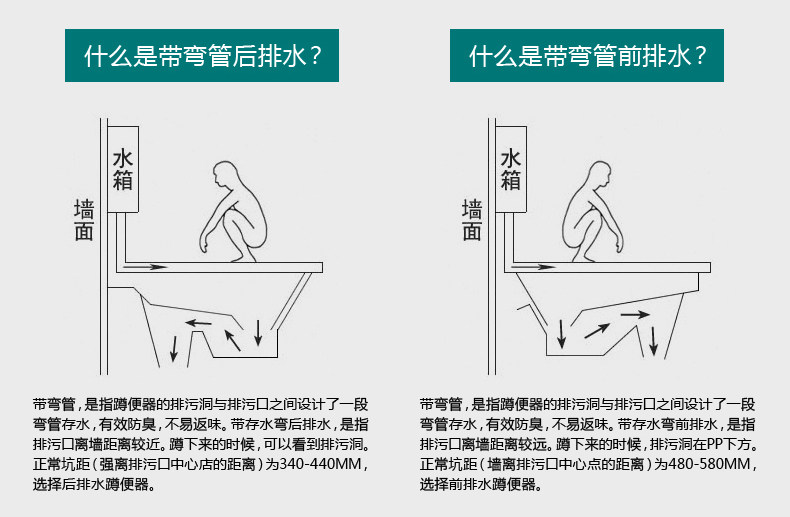 什么是带弯管后排水？

水箱

墙面

带弯管，是指蹲便器的排污洞与排污口之间设计了一段弯管存水，有效防臭，不易返味。带存水弯后排水，是指排污口离墙距离较近。蹲下来的时候，可以看到排污洞。正常坑距（强离排污口中心店的距离）为340-440MM，选择后排水蹲便器。

什么是带弯管前排水？

水箱

墙面

带弯管，是指蹲便器的排污洞与排污口之间设计了一段弯管存水，有效防臭，不易返味。带存水弯前排水，是指排污口离墙距离较远。蹲下来的时候，排污洞在PP下方。正常坑距（墙离排污口中心点的距离）为480-580MM，选择前排水蹲便器。