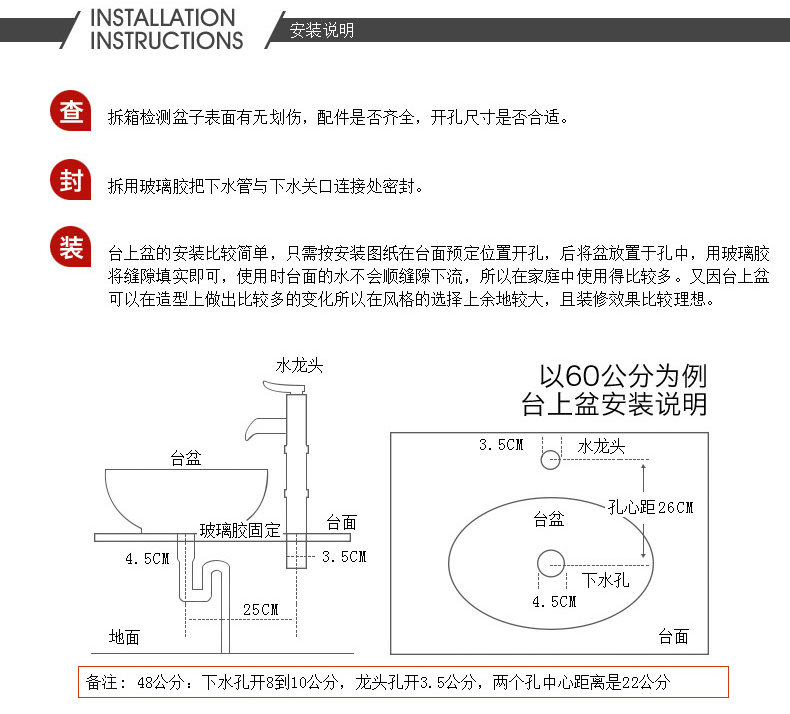 INSTALLATION INSTRUCTIONS

安装说明

查 拆箱检测盆子表面有无划伤，配件是否齐全，开孔尺寸是否合适。

封 拆用玻璃胶把下水管与下水关口连接处密封。

装 台上盆的安装比较简单，只需按安装图纸在台面预定位置开孔，后将盆放置于孔中，用玻璃胶将缝隙填实即可，使用时台面的水不会顺缝隙下流，所以在家庭中使用得比较多。又因台上盆可以在造型上做出比较多的变化所以在风格的选择上余地较大，且装修效果比较理想。

水龙头
台盆
玻璃胶固定
台面
4.5CM
3.5CM
25CM
地面

以60公分为例
台上盆安装说明

3.5CM
水龙头
孔心距26CM
台盆
下水孔
4.5CM
台面

备注：48公分：下水孔开8到10公分，龙头孔开3.5公分，两个孔中心距离是22公分