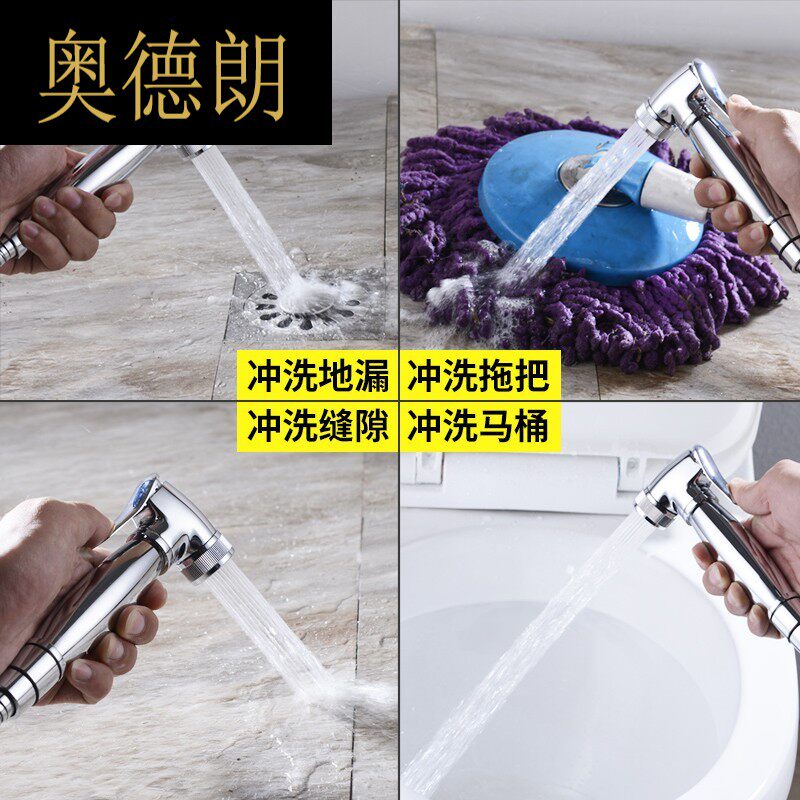 奥德朗

冲洗地漏

冲洗拖把

冲洗缝隙

冲洗马桶