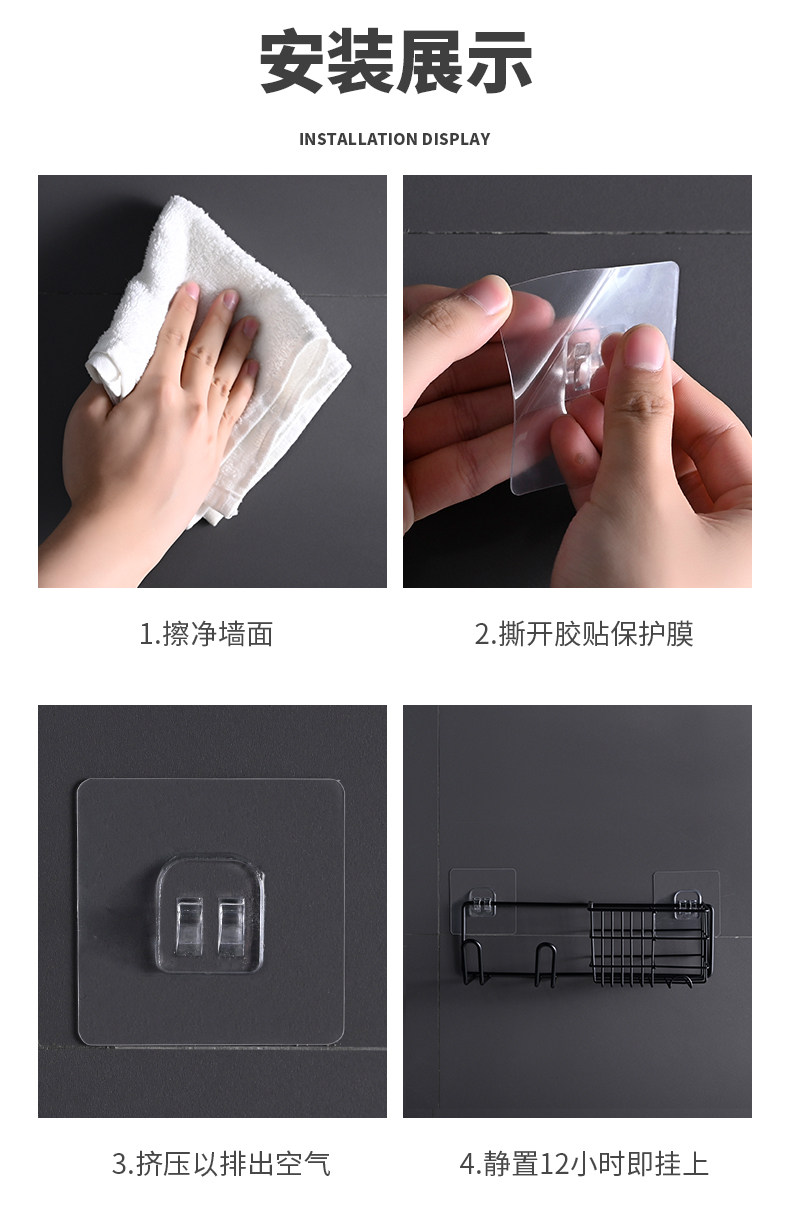 安装展示

INSTALLATION DISPLAY

1.擦净墙面

2.撕开胶贴保护膜

3.挤压以排出空气

4.静置12小时即挂上