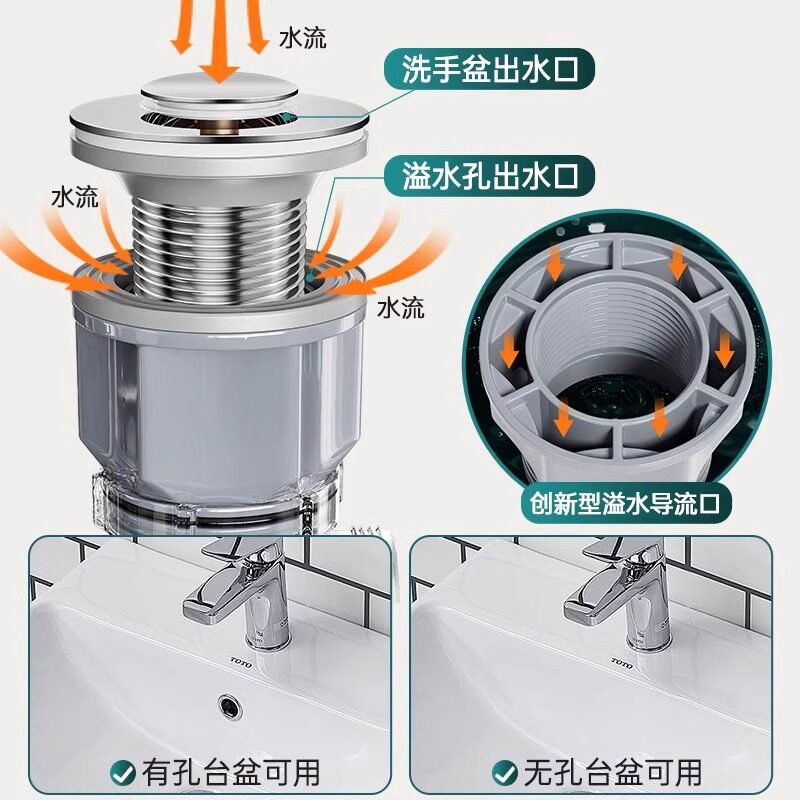 水流

洗手盆出水口

溢水孔出水口

水流

水流

创新型溢水导流口

TOTO

TOTO

有孔台盆可用

无孔台盆可用