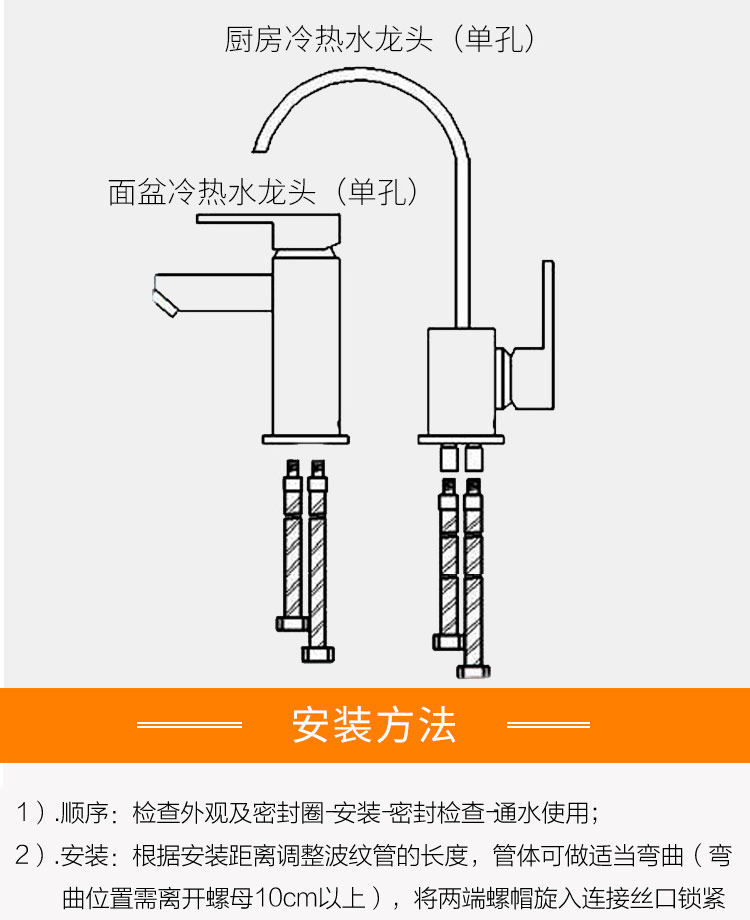 厨房冷热水龙头（单孔）

面盆冷热水龙头（单孔）

安装方法

1）.顺序：检查外观及密封圈-安装-密封检查-通水使用；

2）.安装：根据安装距离调整波纹管的长度，管体可做适当弯曲（弯曲位置需离开螺母10cm以上），将两端螺帽旋入连接丝口锁紧