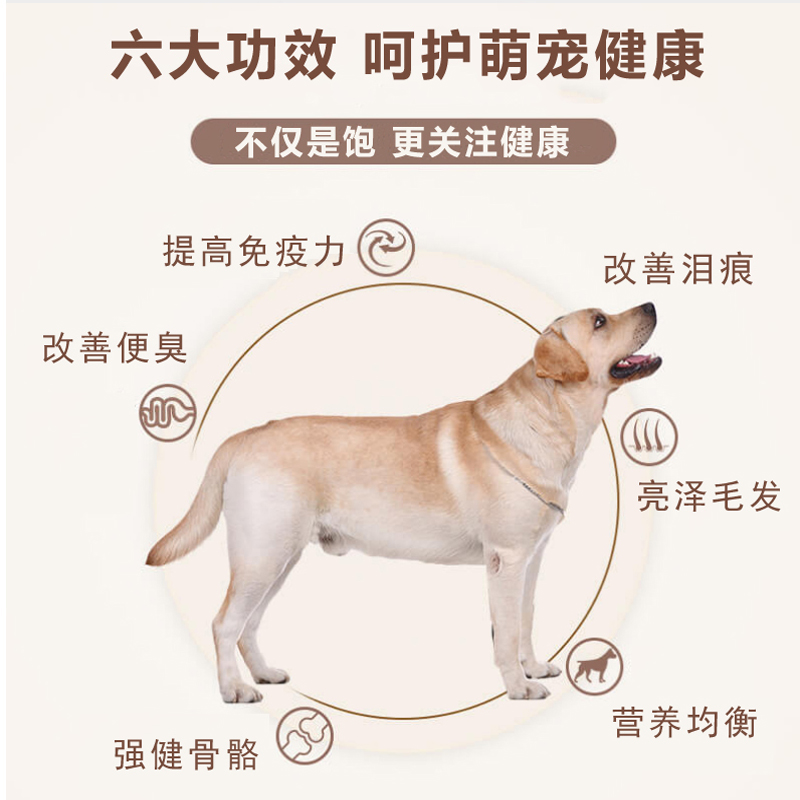 六大功效 呵护萌宠健康

不仅是饱 更关注健康

提高免疫力

改善泪痕

改善便臭

亮泽毛发

营养均衡

强健骨骼