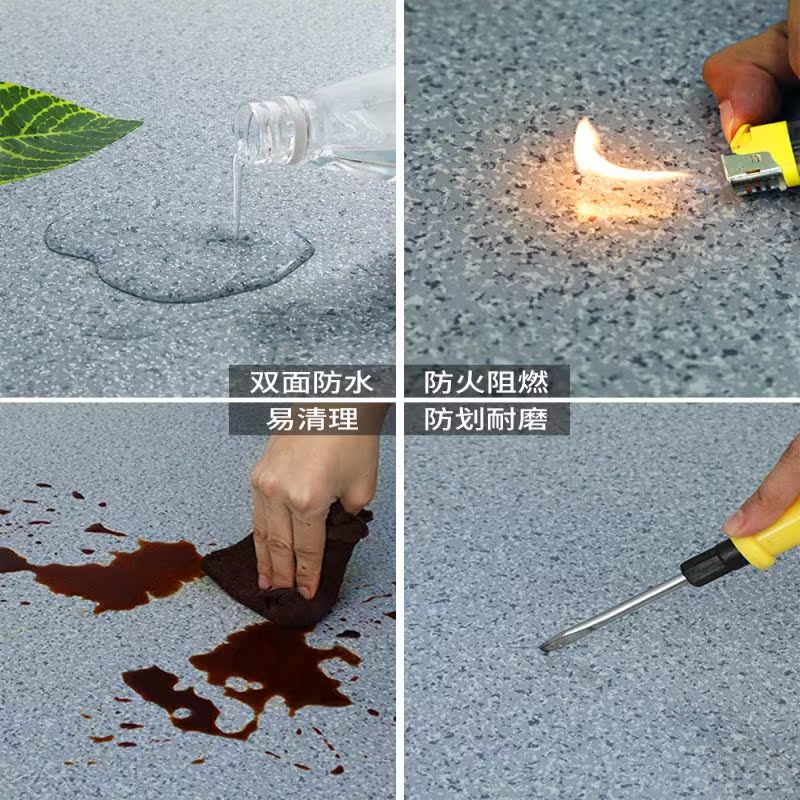 双面防水

防火阻燃

易清理

防划耐磨