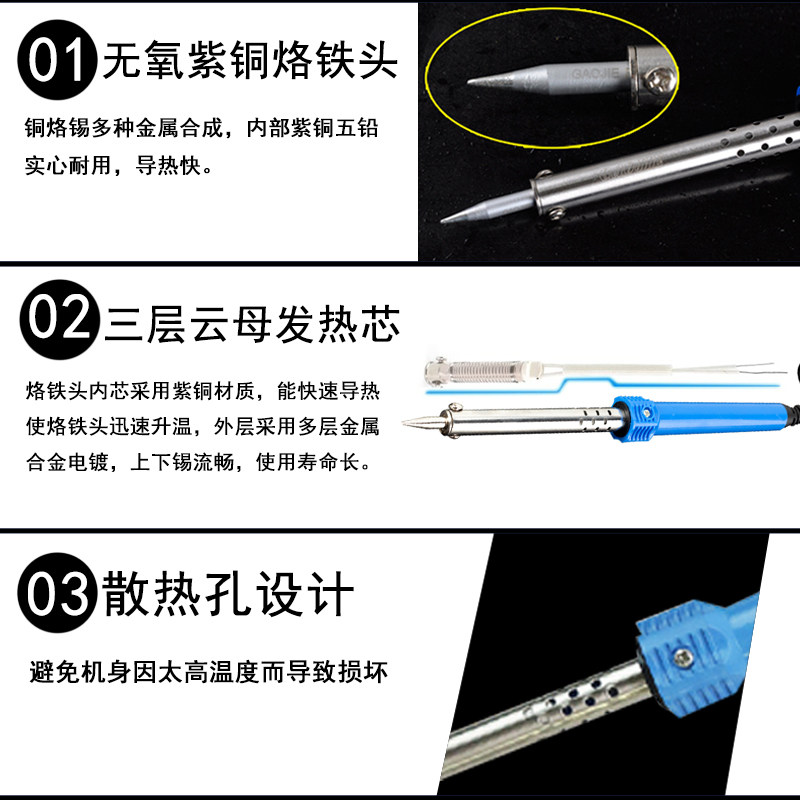 01 无氧紫铜烙铁头

铜烙锡多种金属合成，内部紫铜五铅实心耐用，导热快。

GAOJIE

02 三层云母发热芯

烙铁头内芯采用紫铜材质，能快速导热使烙铁头迅速升温，外层采用多层金属合金电镀，上下锡流畅，使用寿命长。

03 散热孔设计

避免机身因太高温度而导致损坏