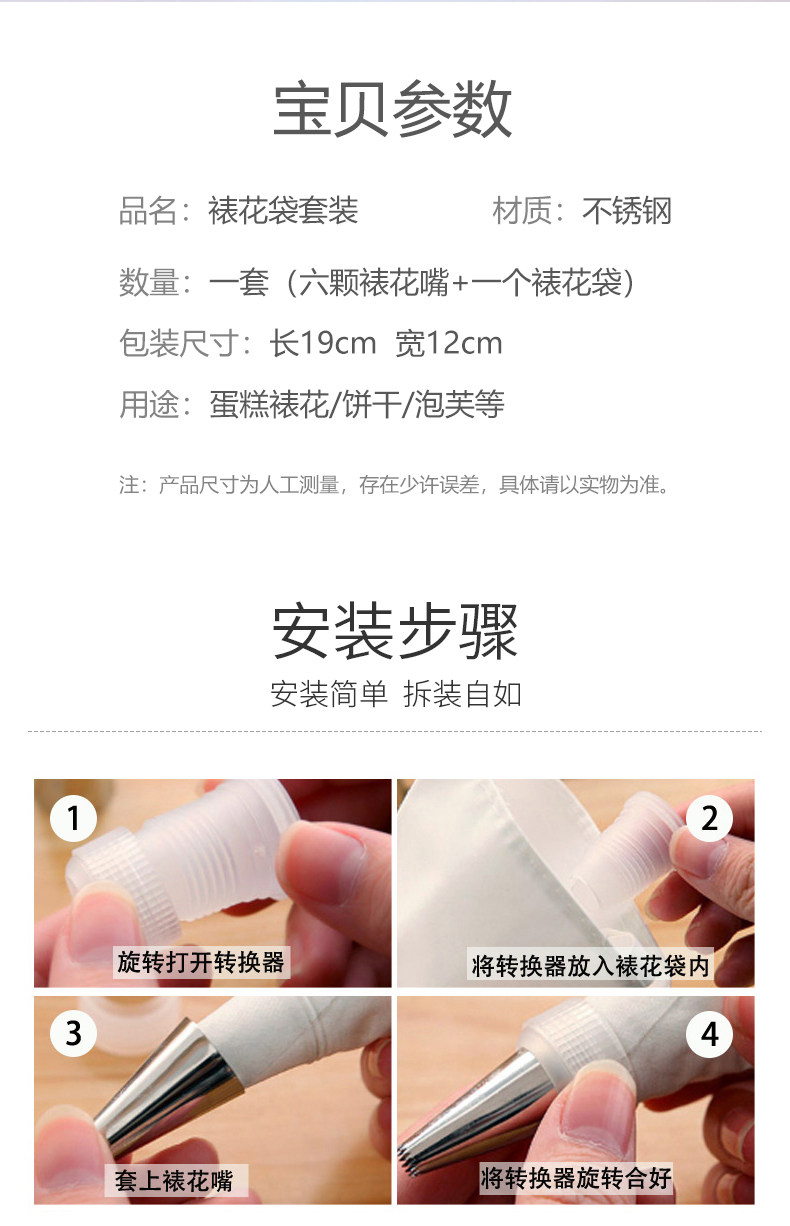 宝贝参数

品名：裱花袋套装

材质：不锈钢

数量：一套（六颗裱花嘴+一个裱花袋）

包装尺寸：长19cm 宽12cm

用途：蛋糕裱花/饼干/泡芙等

注：产品尺寸为人工测量，存在少许误差，具体请以实物为准。

安装步骤

安装简单 拆装自如

1

旋转打开转换器

2

将转换器放入裱花袋内

3

套上裱花嘴

4

将转换器旋转合好