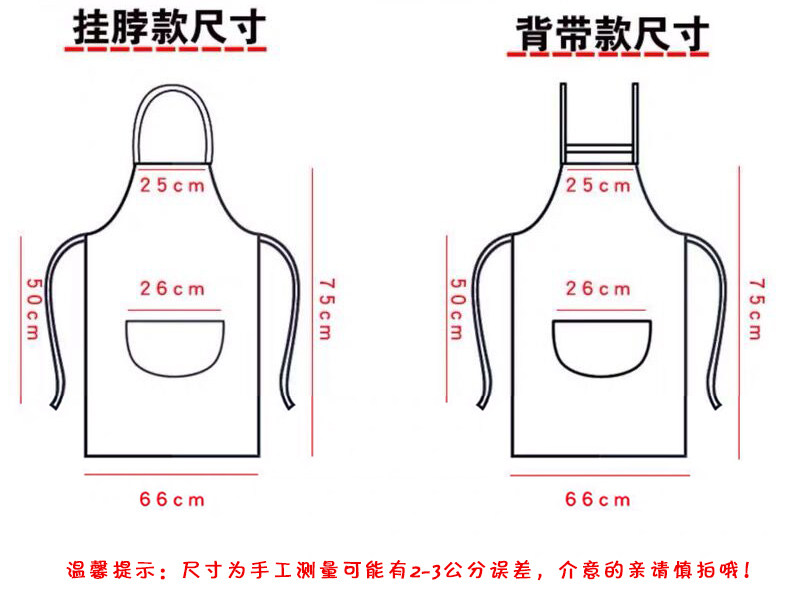 挂脖款尺寸

25cm

50cm

26cm

75cm

66cm

背带款尺寸

25cm

50cm

26cm

75cm

66cm

温馨提示：尺寸为手工测量可能有2-3公分误差，介意的亲请慎拍哦！