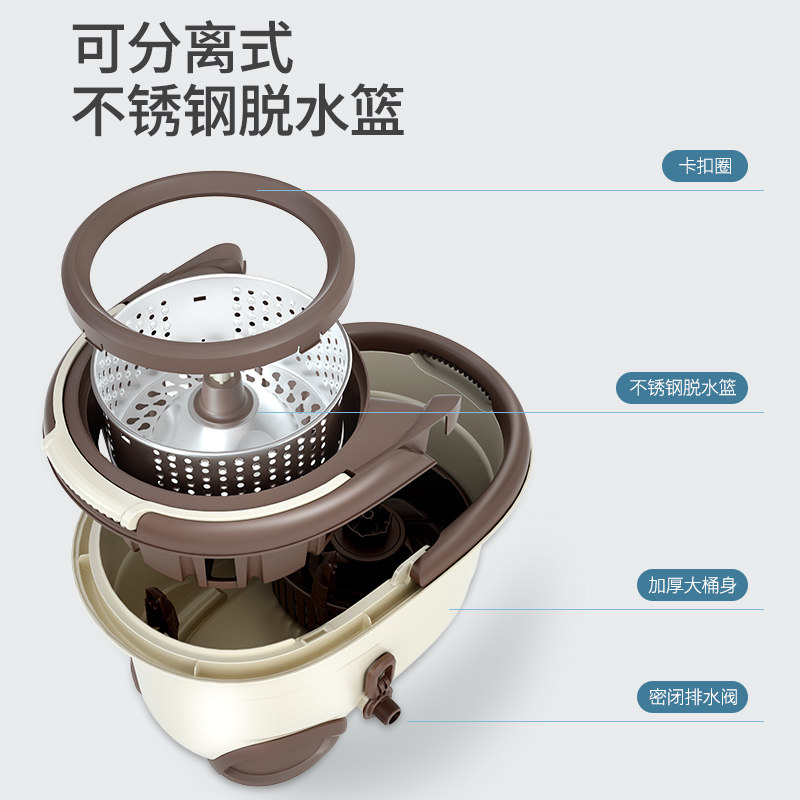 可分离式
不锈钢脱水篮

卡扣圈

不锈钢脱水篮

加厚大桶身

密闭排水阀