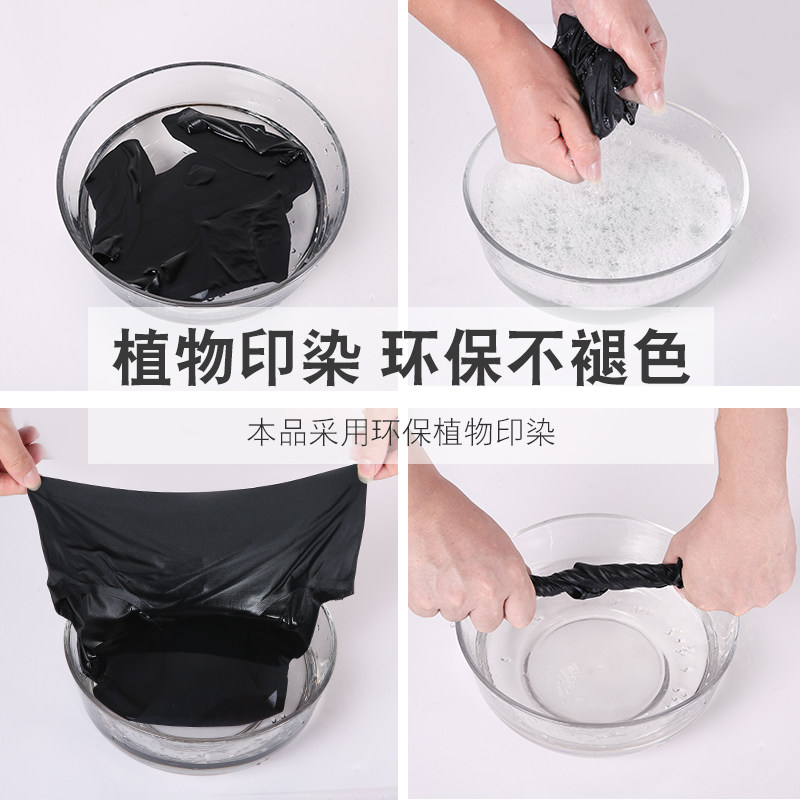 植物印染 环保不褪色

本品采用环保植物印染