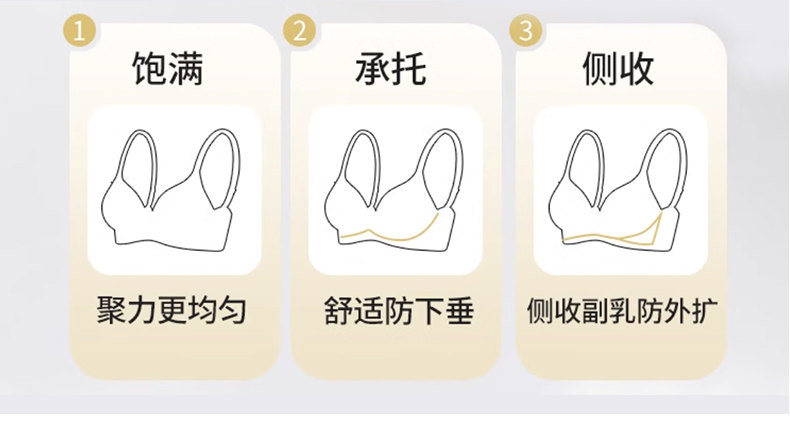 1
饱满
聚力更均匀

2
承托
舒适防下垂

3
侧收
侧收副乳防外扩