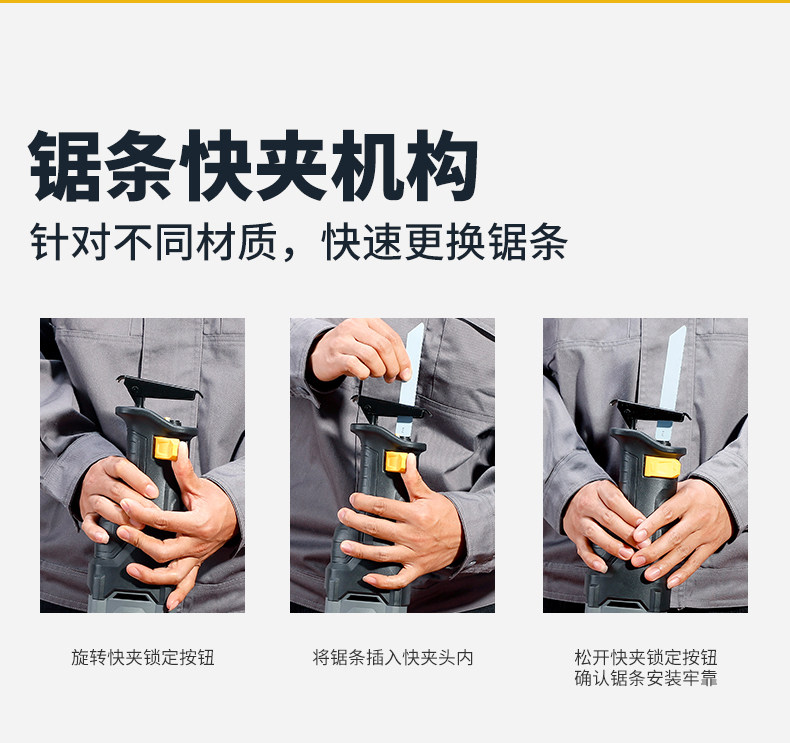 锯条快夹机构

针对不同材质，快速更换锯条

旋转快夹锁定按钮

将锯条插入快夹头内

松开快夹锁定按钮
确认锯条安装牢靠