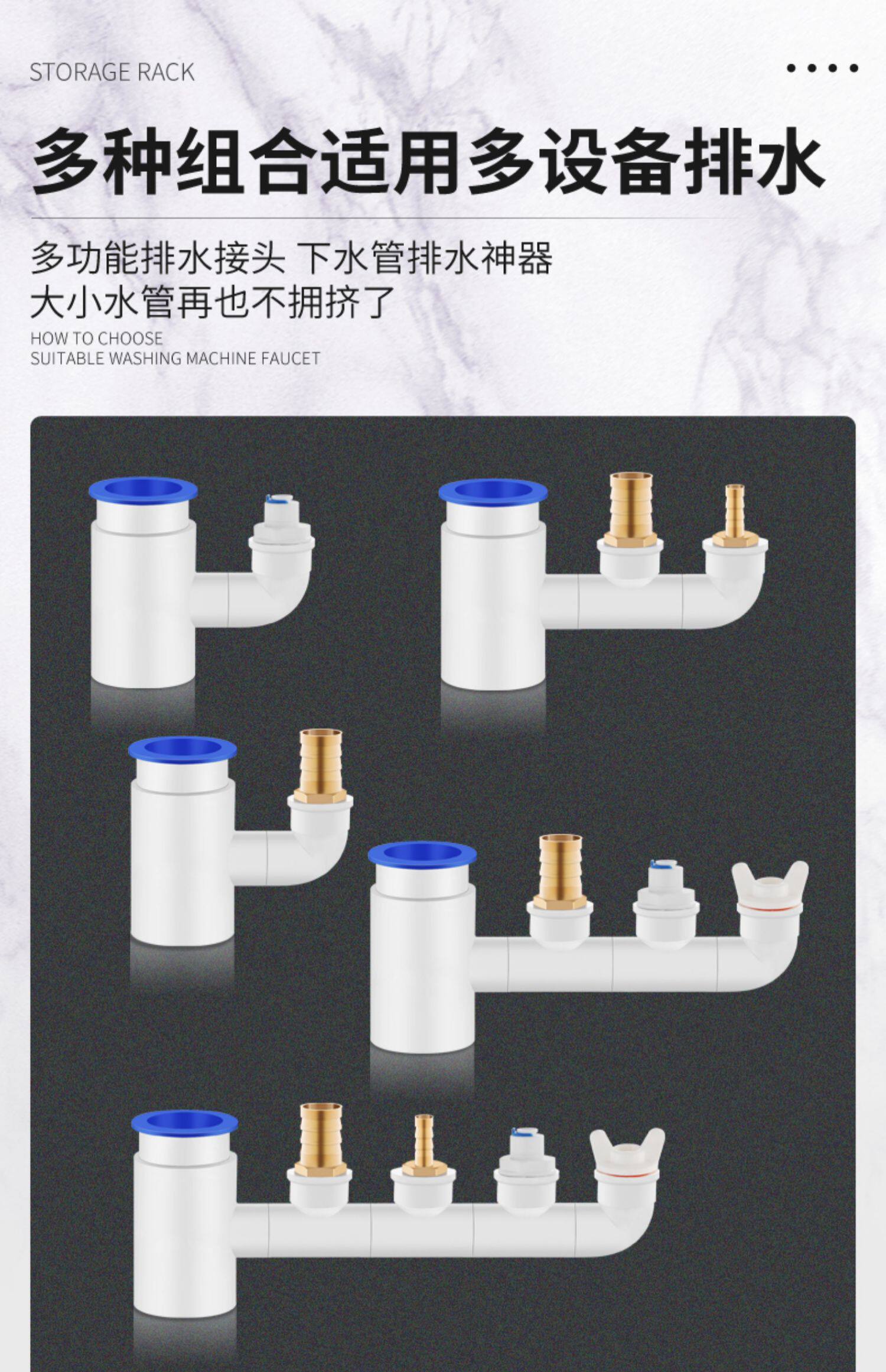 STORAGE RACK

多种组合适用多设备排水

多功能排水接头 下水管排水神器
大小水管再也不拥挤了

HOW TO CHOOSE
SUITABLE WASHING MACHINE FAUCET