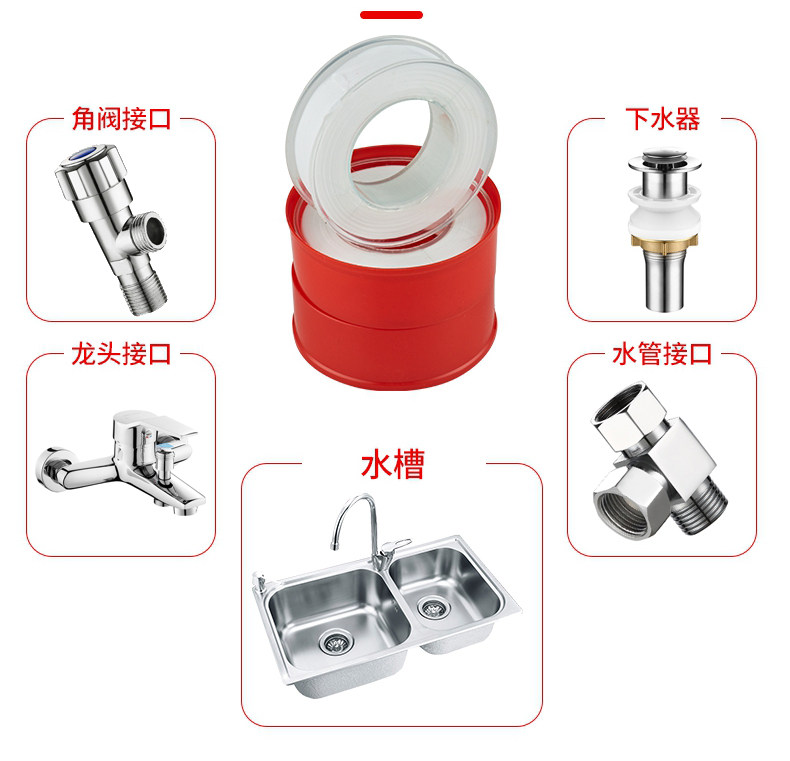 角阀接口

下水器

龙头接口

水管接口

水槽