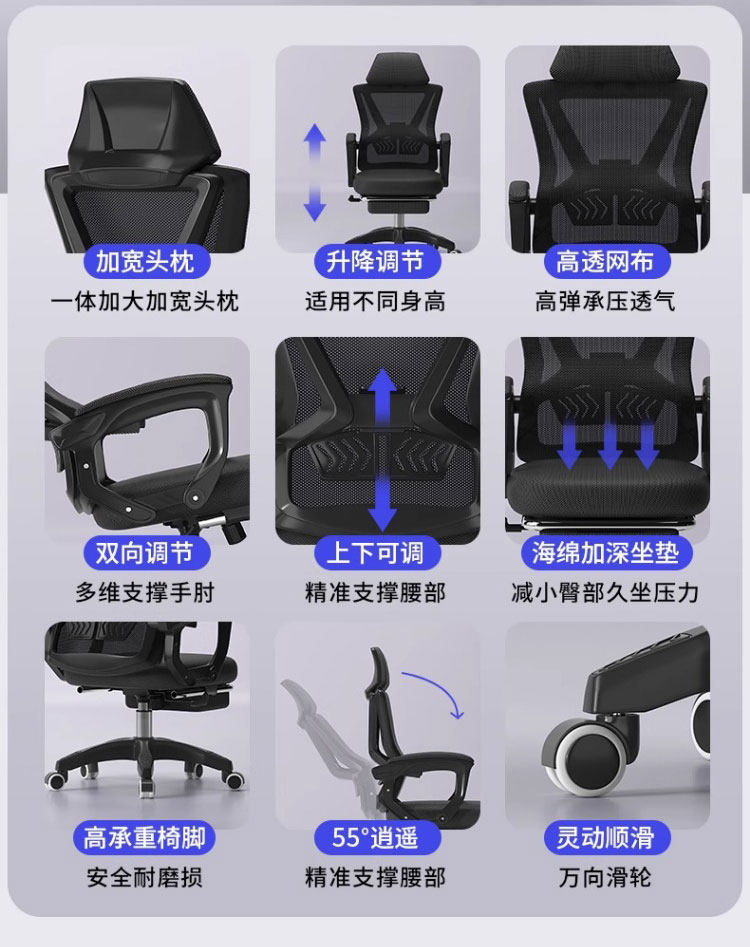 加宽头枕
一体加大加宽头枕

升降调节
适用不同身高

高透网布
高弹承压透气

双向调节
多维支撑手肘

上下可调
精准支撑腰部

海绵加深坐垫
减小臀部久坐压力

高承重椅脚
安全耐磨损

55°逍遥
精准支撑腰部

灵动顺滑
万向滑轮