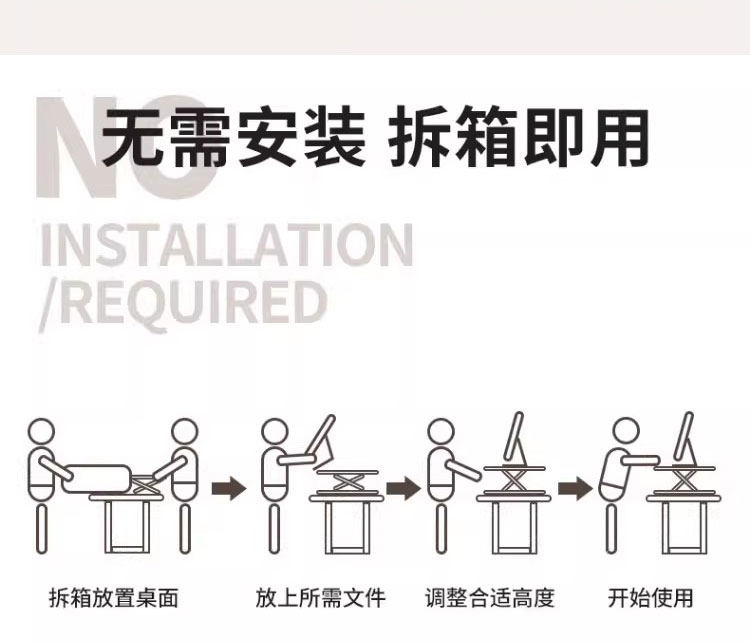 NO
无需安装 拆箱即用
INSTALLATION
/REQUIRED

拆箱放置桌面
放上所需文件
调整合适高度
开始使用