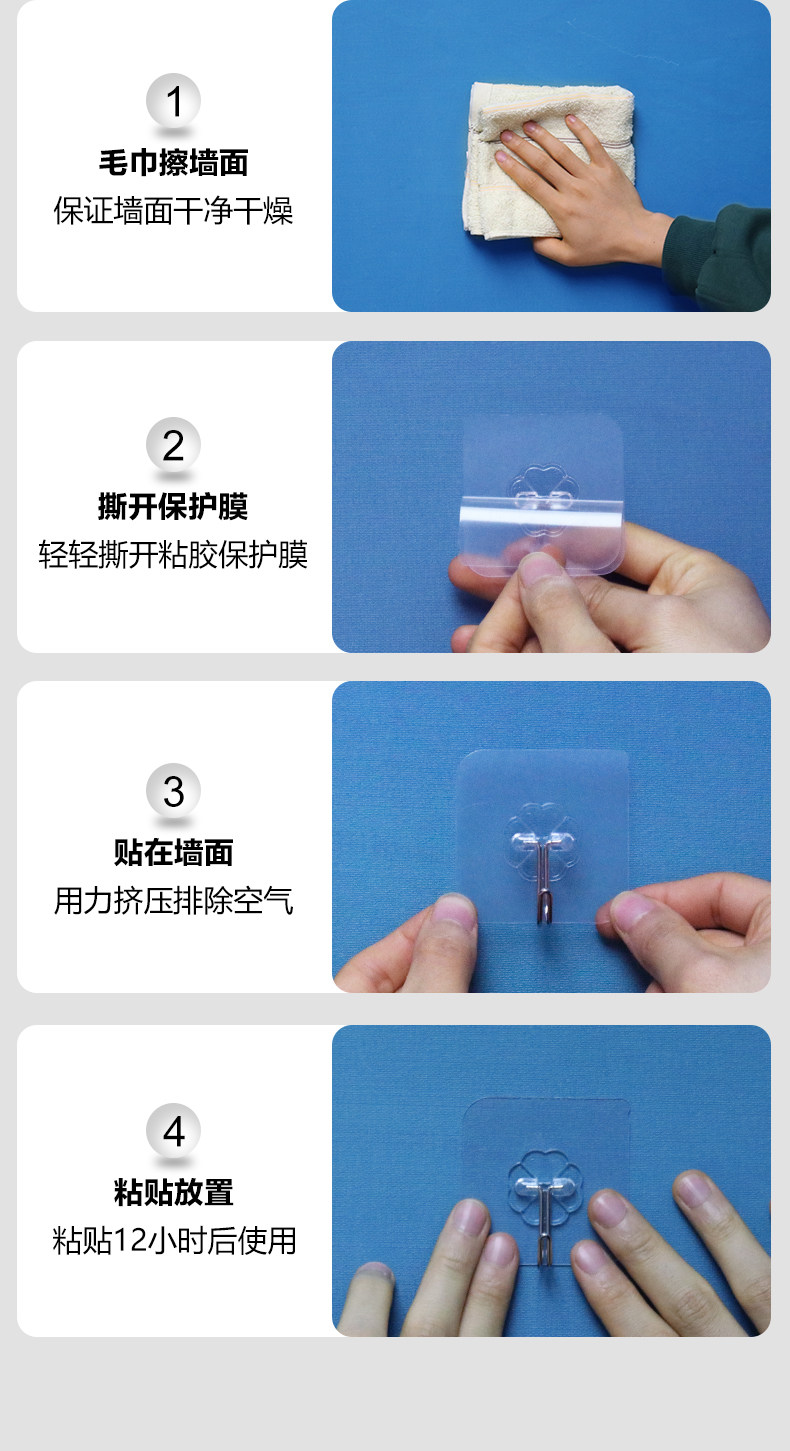 1
毛巾擦墙面
保证墙面干净干燥

2
撕开保护膜
轻轻撕开粘胶保护膜

3
贴在墙面
用力挤压排除空气

4
粘贴放置
粘贴12小时后使用