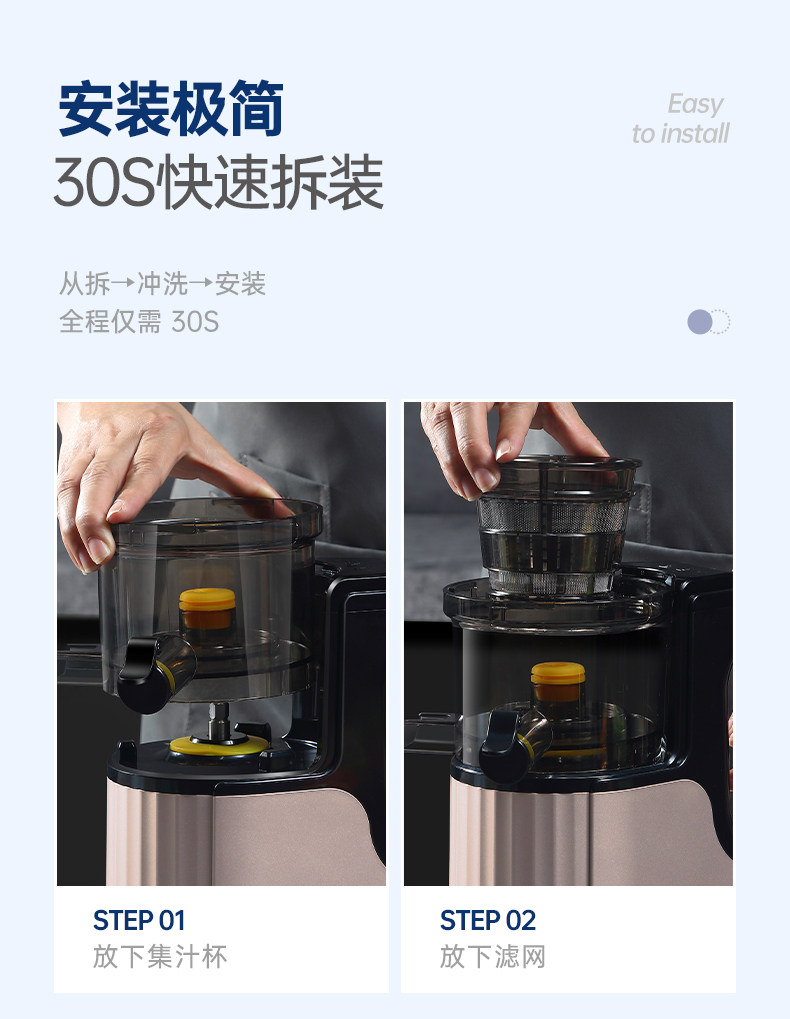 安装极简
30S快速拆装

Easy
to install

从拆→冲洗→安装
全程仅需 30S

STEP 01
放下集汁杯

STEP 02
放下滤网