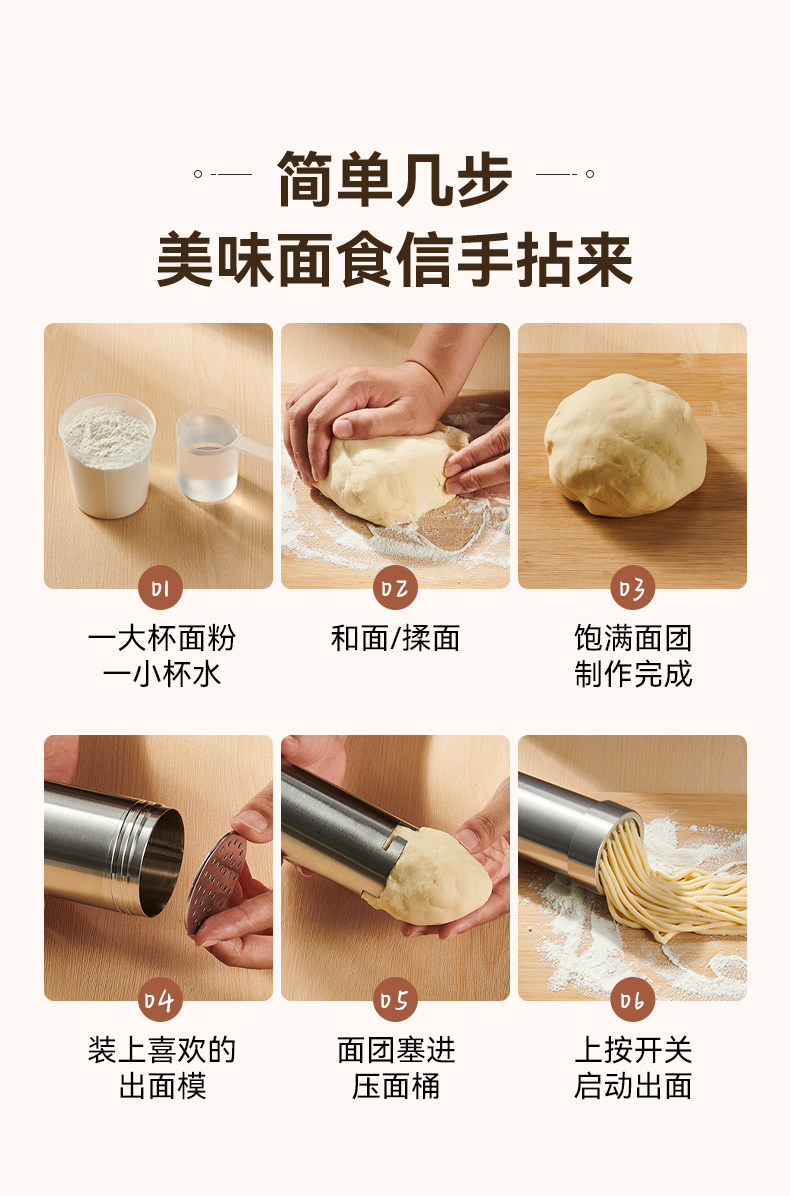 简单几步
美味面食信手拈来

01
一大杯面粉
一小杯水

02
和面/揉面

03
饱满面团
制作完成

04
装上喜欢的
出面模

05
面团塞进
压面桶

06
上按开关
启动出面