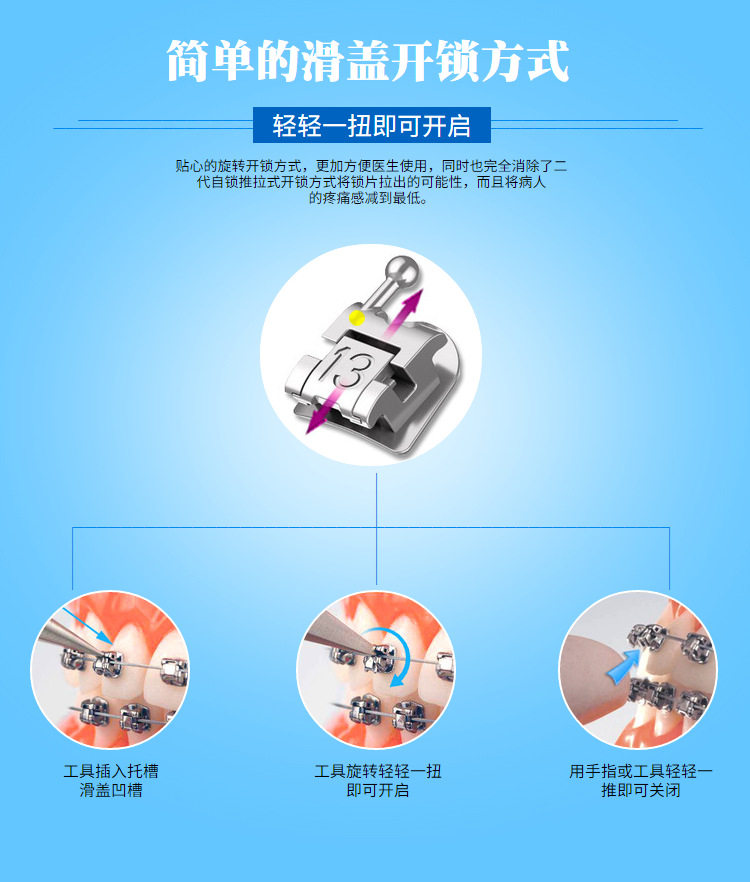 简单的滑盖开锁方式

轻轻一扭即可开启

贴心的旋转开锁方式，更加方便医生使用，同时也完全消除了二代自锁推拉式开锁方式将锁片拉出的可能性，而且将病人的疼痛感减到最低。

13

工具插入托槽滑盖凹槽

工具旋转轻轻一扭即可开启

用手指或工具轻轻一推即可关闭