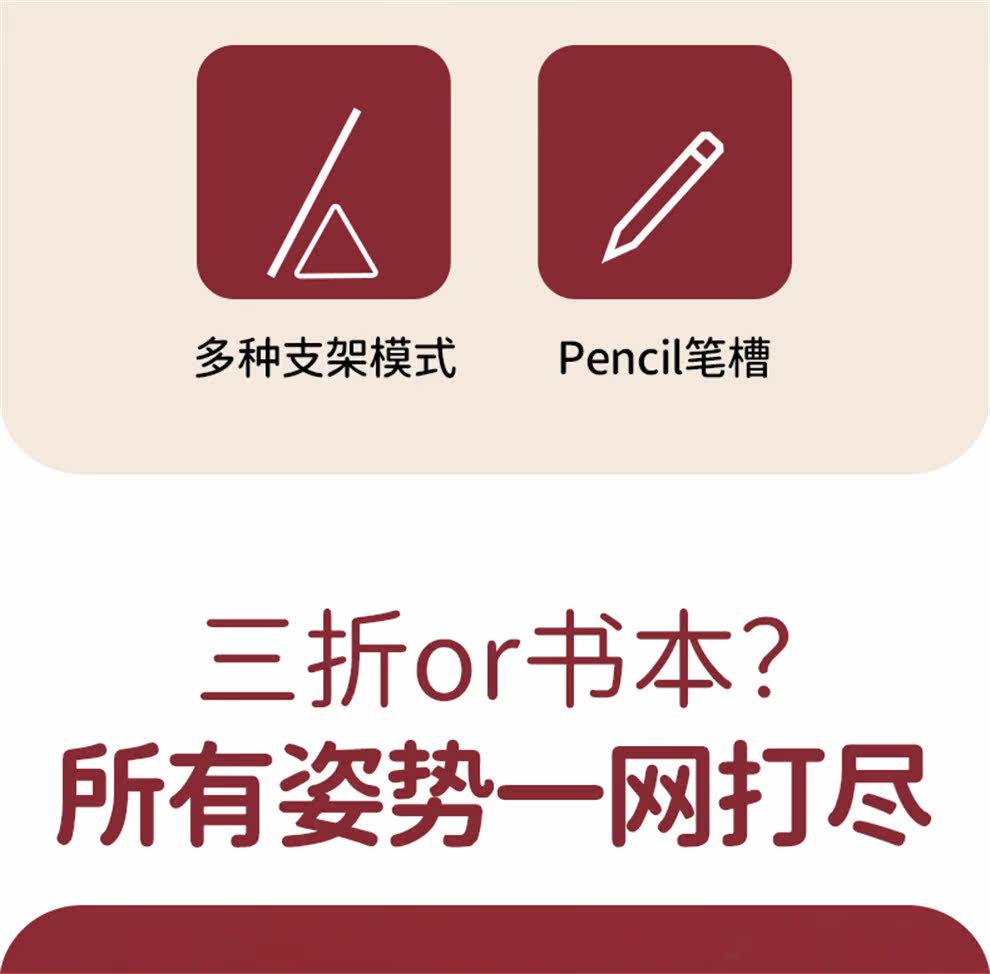 多种支架模式

Pencil笔槽

三折or书本?
所有姿势一网打尽