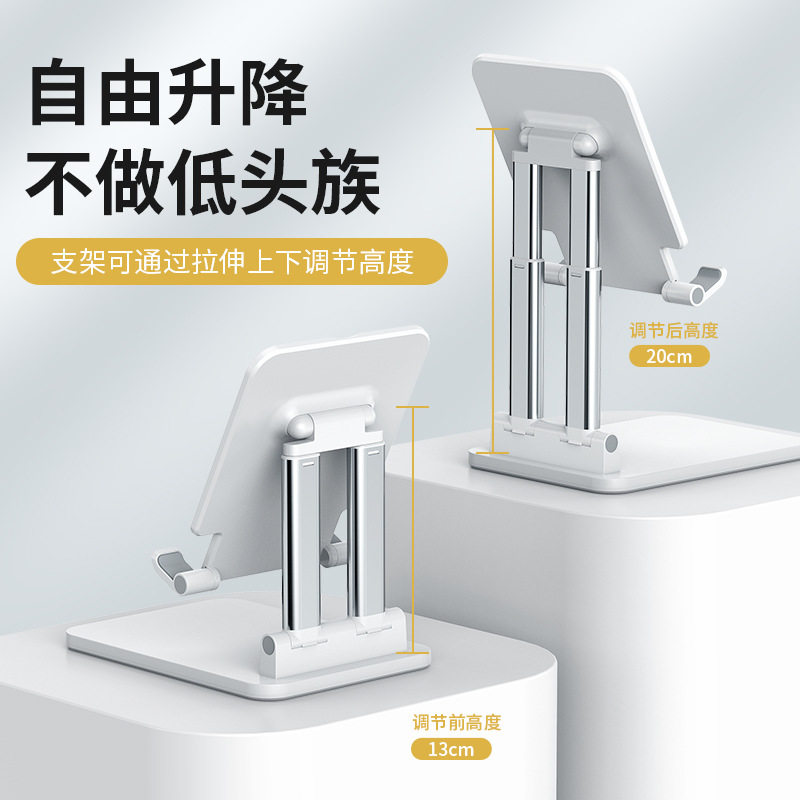 自由升降
不做低头族

支架可通过拉伸上下调节高度

调节后高度
20cm

调节前高度
13cm