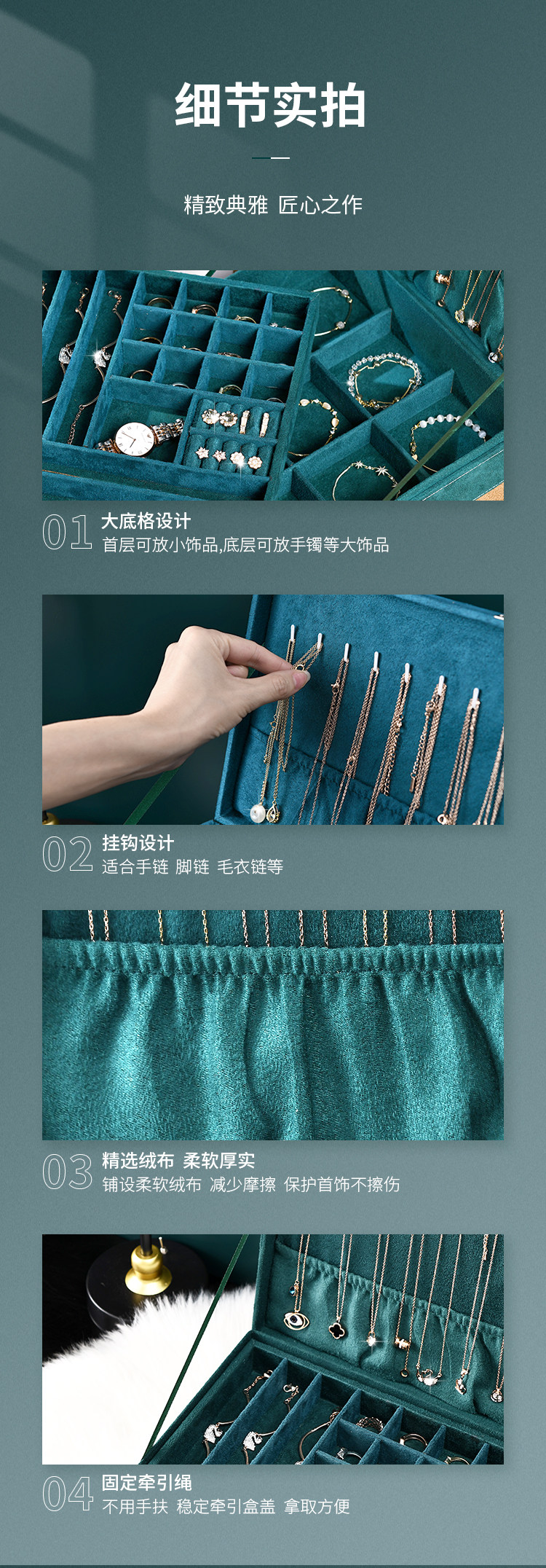 细节实拍

精致典雅 匠心之作

01 大底格设计
首层可放小饰品,底层可放手镯等大饰品

02 挂钩设计
适合手链 脚链 毛衣链等

03 精选绒布 柔软厚实
铺设柔软绒布 减少摩擦 保护首饰不擦伤

04 固定牵引绳
不用手扶 稳定牵引盒盖 拿取方便