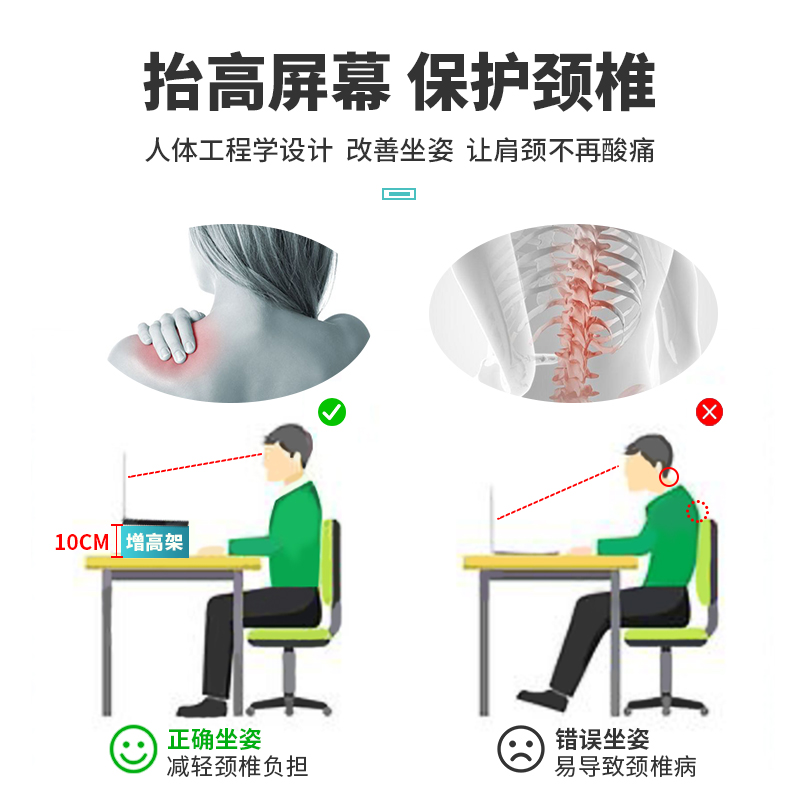 抬高屏幕 保护颈椎

人体工程学设计 改善坐姿 让肩颈不再酸痛

10CM

增高架

正确坐姿
减轻颈椎负担

错误坐姿
易导致颈椎病