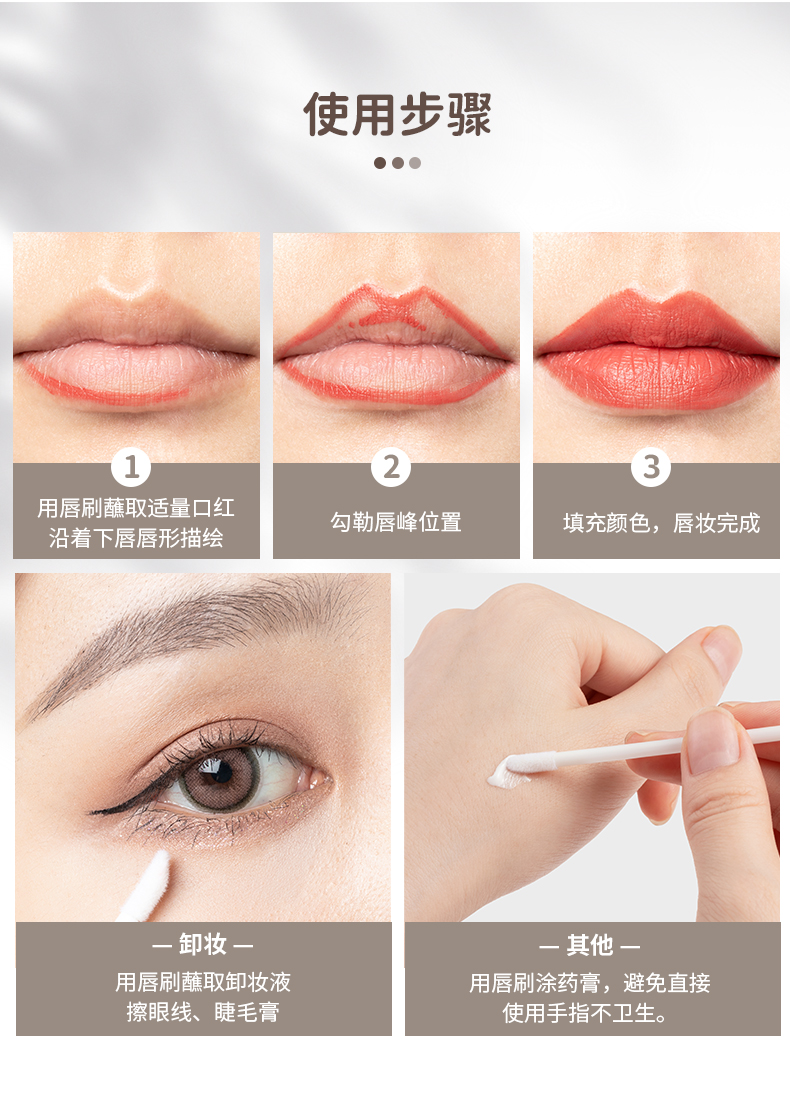 使用步骤

1
用唇刷蘸取适量口红
沿着下唇唇形描绘

2
勾勒唇峰位置

3
填充颜色，唇妆完成

— 卸妆 —
用唇刷蘸取卸妆液
擦眼线、睫毛膏

— 其他 —
用唇刷涂药膏，避免直接
使用手指不卫生。