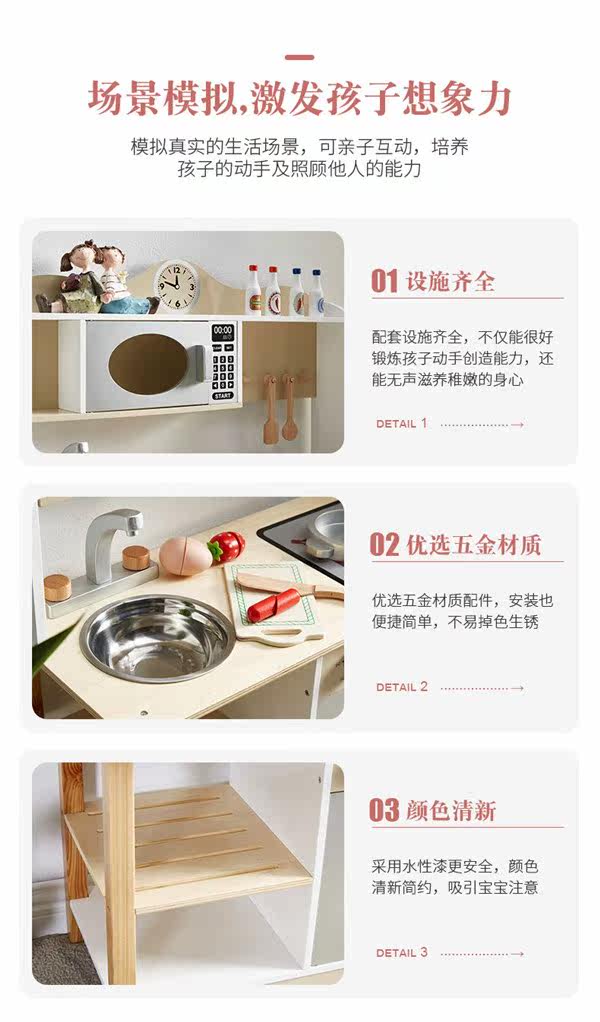 场景模拟,激发孩子想象力

模拟真实的生活场景，可亲子互动，培养孩子的动手及照顾他人的能力

00:00

START

01 设施齐全

配套设施齐全，不仅能很好锻炼孩子动手创造能力，还能无声滋养稚嫩的身心

DETAIL 1

02 优选五金材质

优选五金材质配件，安装也便捷简单，不易掉色生锈

DETAIL 2

03 颜色清新

采用水性漆更安全，颜色清新简约，吸引宝宝注意

DETAIL 3