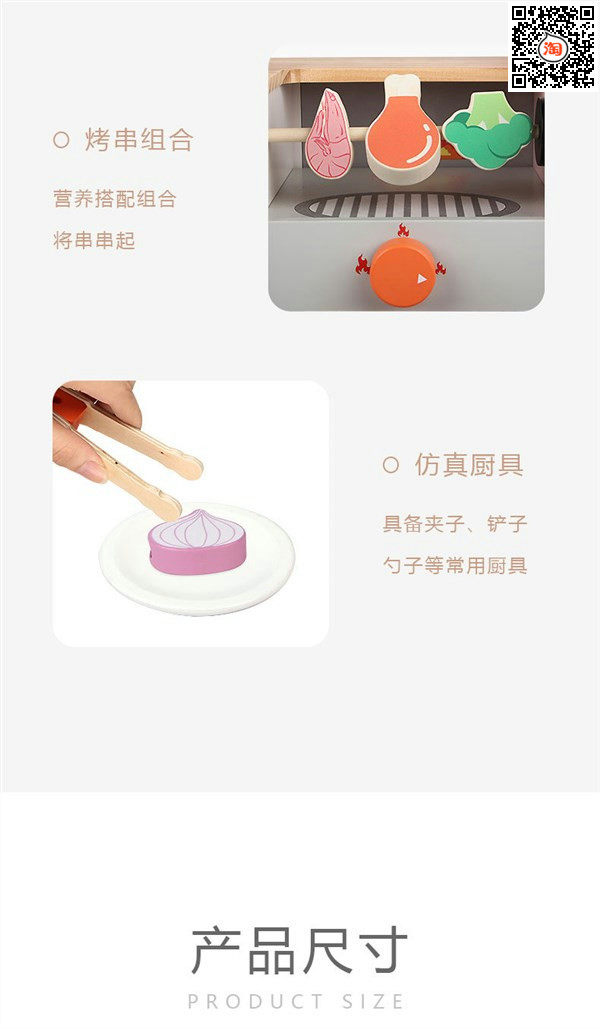 淘

○ 烤串组合

营养搭配组合
将串串起

○ 仿真厨具

具备夹子、铲子
勺子等常用厨具

产品尺寸
PRODUCT SIZE