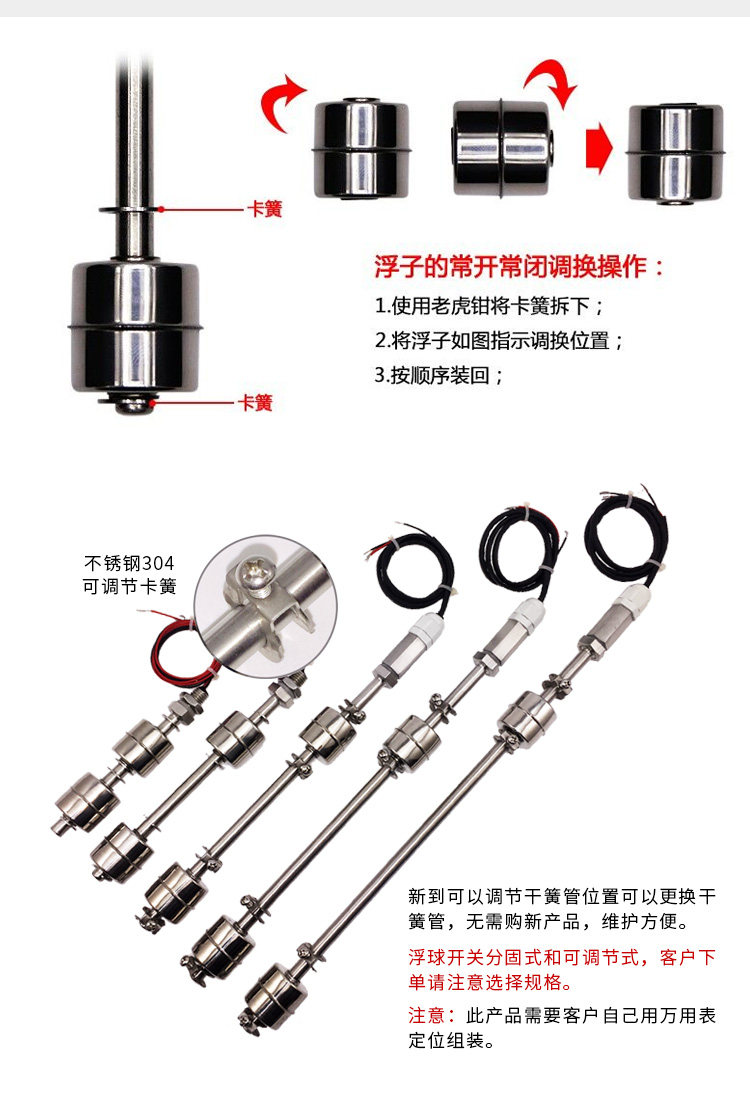 卡簧

卡簧

浮子的常开常闭调换操作：

1.使用老虎钳将卡簧拆下；

2.将浮子如图指示调换位置；

3.按顺序装回；

不锈钢304
可调节卡簧

新到可以调节干簧管位置可以更换干簧管，无需购新产品，维护方便。

浮球开关分固式和可调节式，客户下单请注意选择规格。

注意：此产品需要客户自己用万用表定位组装。