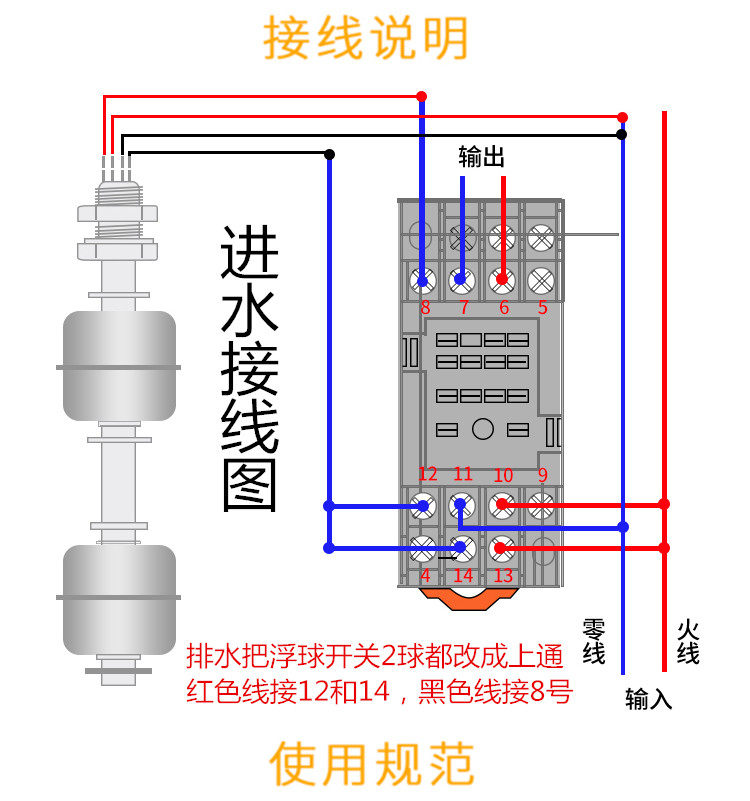 接线说明

输出

进水接线图

8 7 6 5

12 11 10 9

4 14 13

零线

火线

输入

排水把浮球开关2球都改成上通
红色线接12和14，黑色线接8号

使用规范