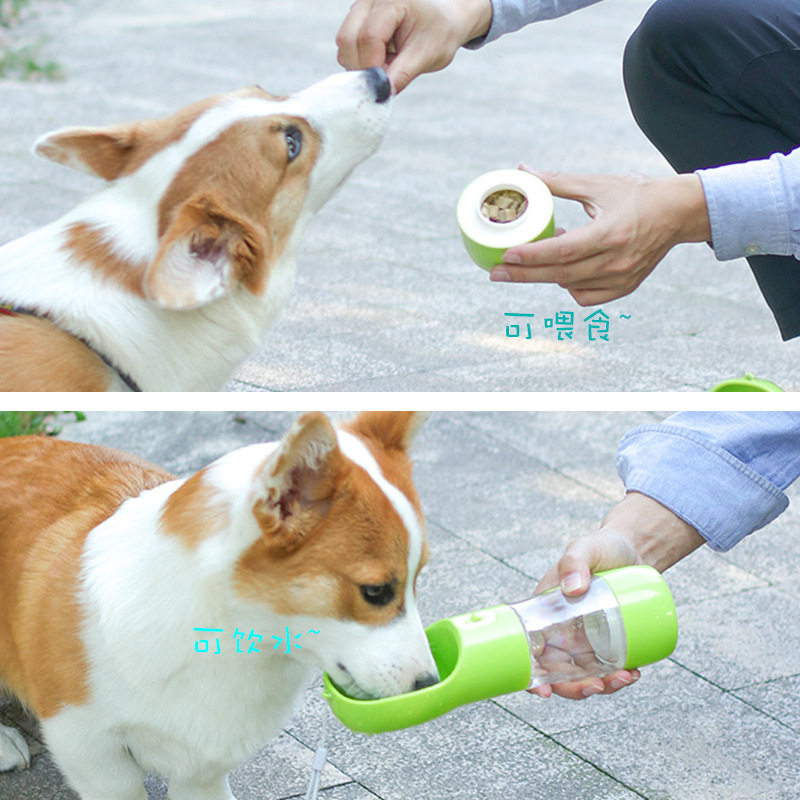 可喂食~

可饮水~