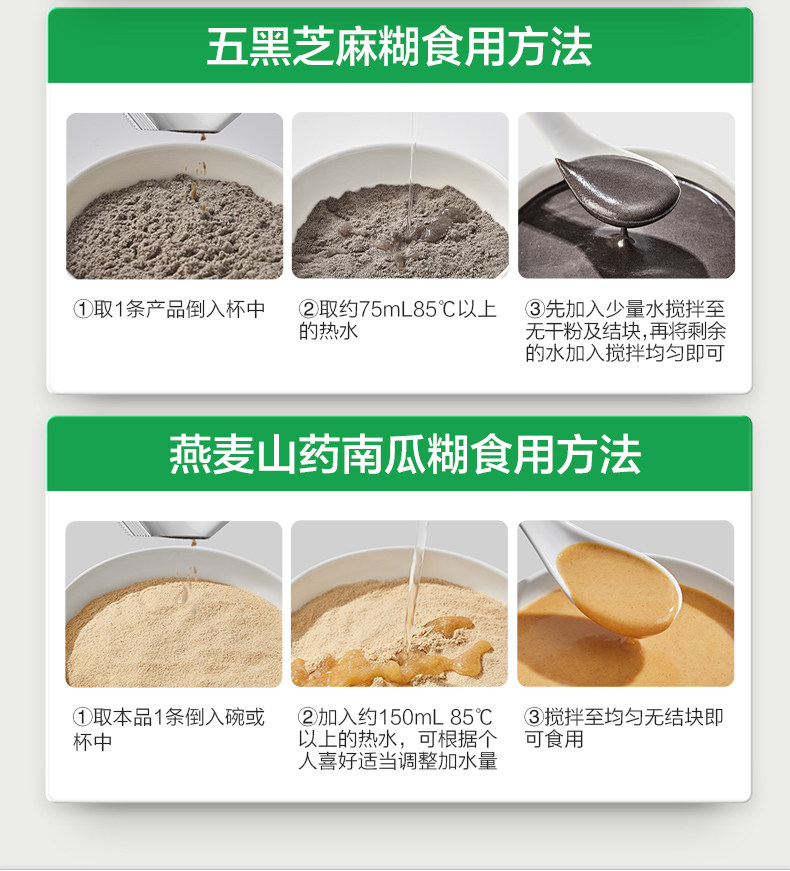 五黑芝麻糊食用方法

①取1条产品倒入杯中

②取约75mL85℃以上的热水

③先加入少量水搅拌至无干粉及结块,再将剩余的水加入搅拌均匀即可

燕麦山药南瓜糊食用方法

①取本品1条倒入碗或杯中

②加入约150mL 85℃以上的热水，可根据个人喜好适当调整加水量

③搅拌至均匀无结块即可食用