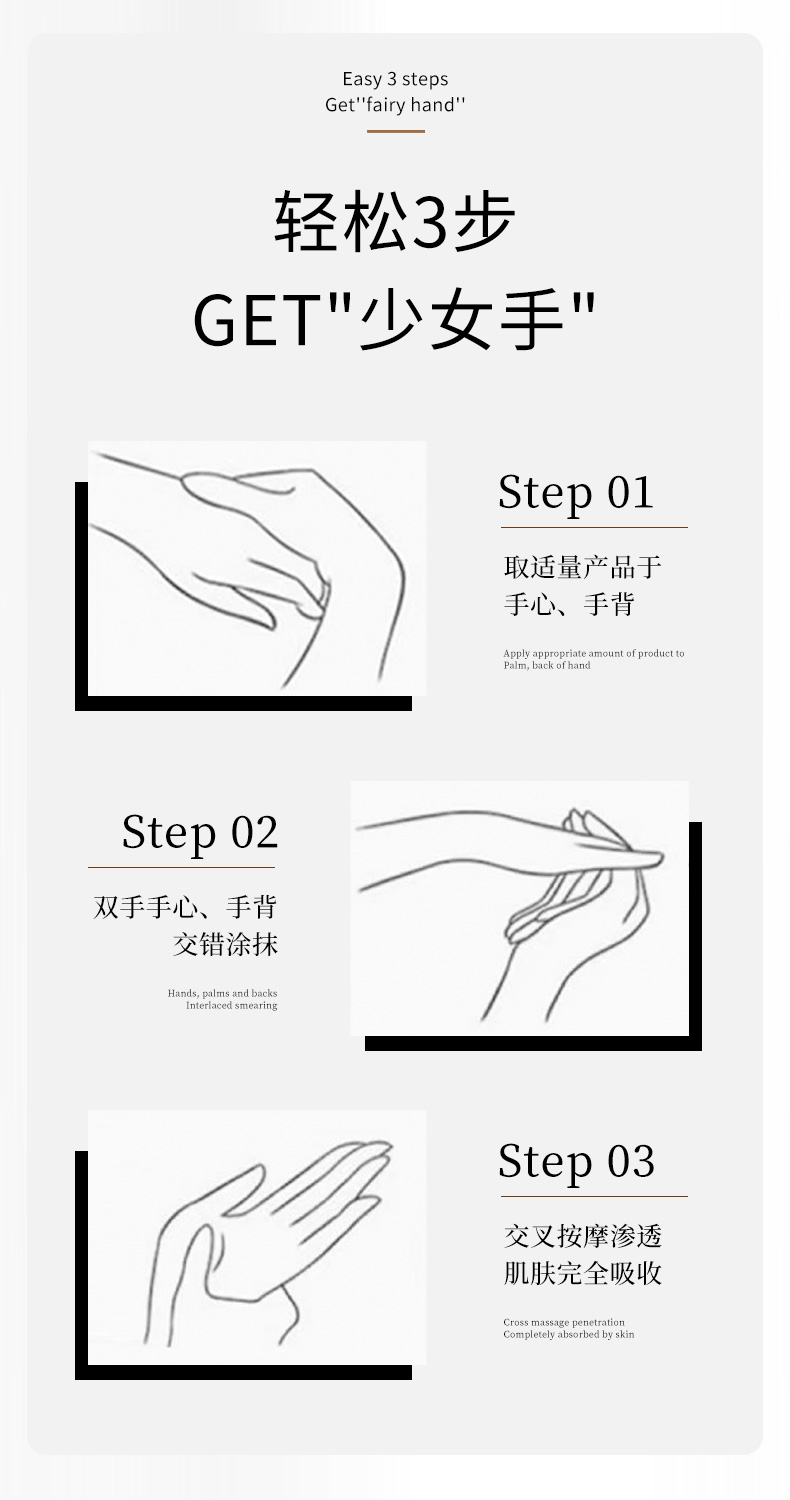 Easy 3 steps
Get''fairy hand''

轻松3步
GET"少女手"

Step 01

取适量产品于手心、手背

Apply appropriate amount of product to Palm, back of hand

Step 02

双手手心、手背交错涂抹

Hands, palms and backs Interlaced smearing

Step 03

交叉按摩渗透肌肤完全吸收

Cross massage penetration Completely absorbed by skin