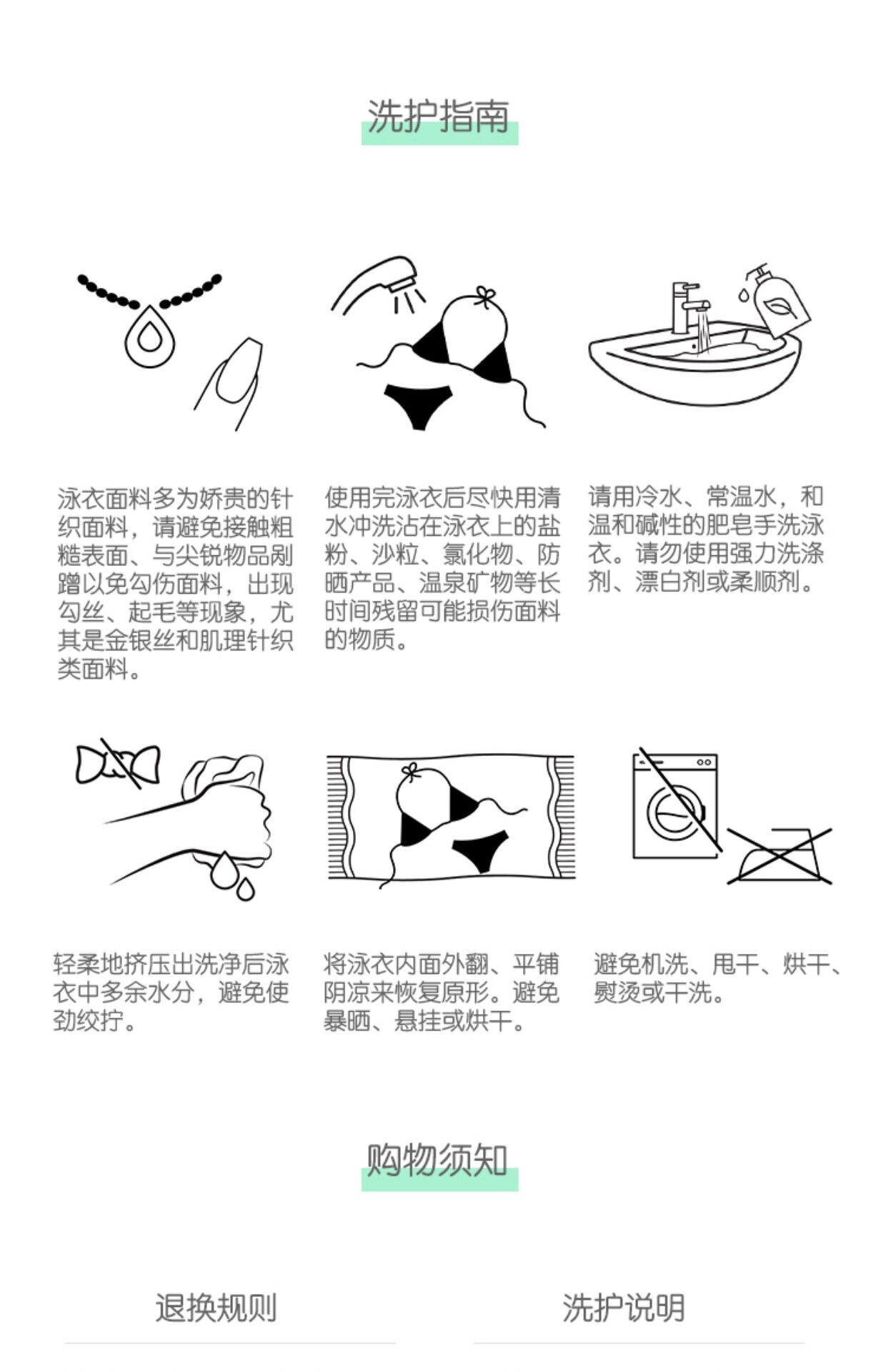 洗护指南

泳衣面料多为娇贵的针织面料，请避免接触粗糙表面、与尖锐物品剐蹭以免勾伤面料，出现勾丝、起毛等现象，尤其是金银丝和肌理针织类面料。

使用完泳衣后尽快用清水冲洗沾在泳衣上的盐粉、沙粒、氯化物、防晒产品、温泉矿物等长时间残留可能损伤面料的物质。

请用冷水、常温水，和温和碱性的肥皂手洗泳衣。请勿使用强力洗涤剂、漂白剂或柔顺剂。

轻柔地挤压出洗净后泳衣中多余水分，避免使劲绞拧。

将泳衣内面外翻、平铺阴凉来恢复原形。避免暴晒、悬挂或烘干。

避免机洗、甩干、烘干、熨烫或干洗。

购物须知

退换规则

洗护说明