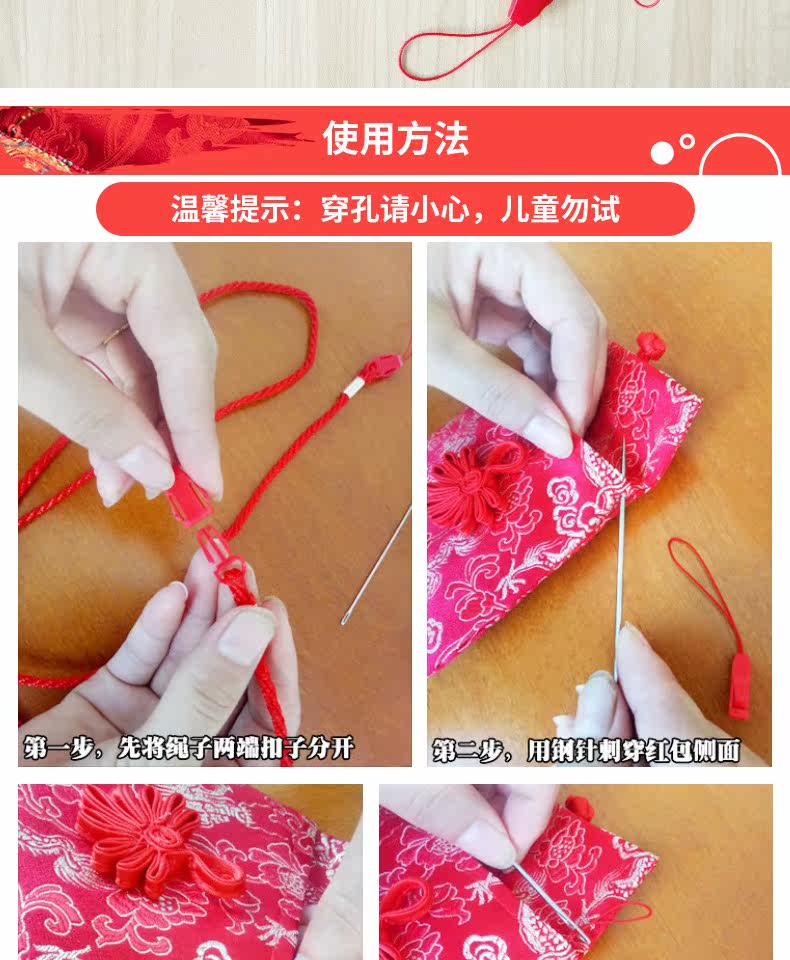 使用方法

温馨提示：穿孔请小心，儿童勿试

第一步，先将绳子两端扣子分开

第二步，用钢针刺穿红包侧面