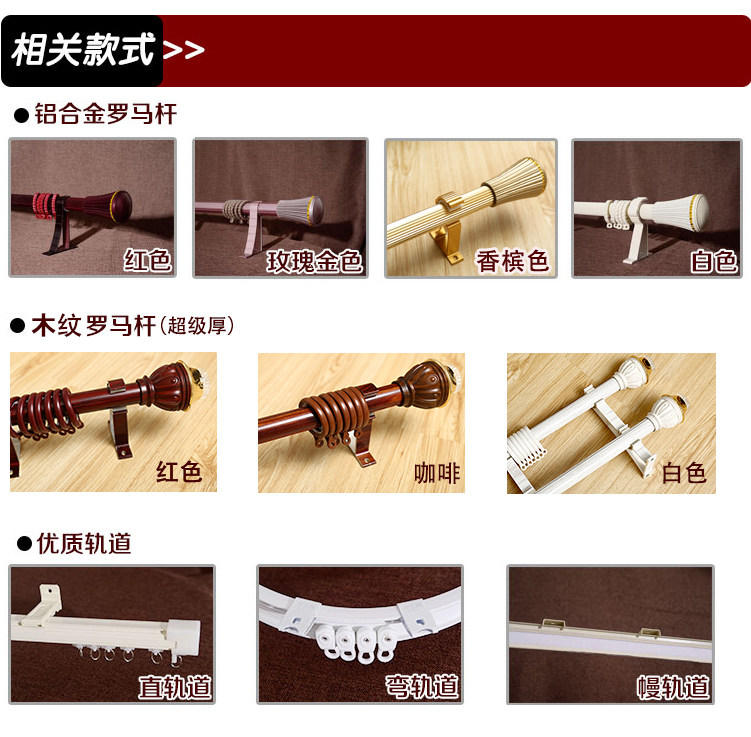 相关款式>>

●铝合金罗马杆

红色

玫瑰金色

香槟色

白色

●木纹罗马杆(超级厚)

红色

咖啡

白色

●优质轨道

直轨道

弯轨道

幔轨道