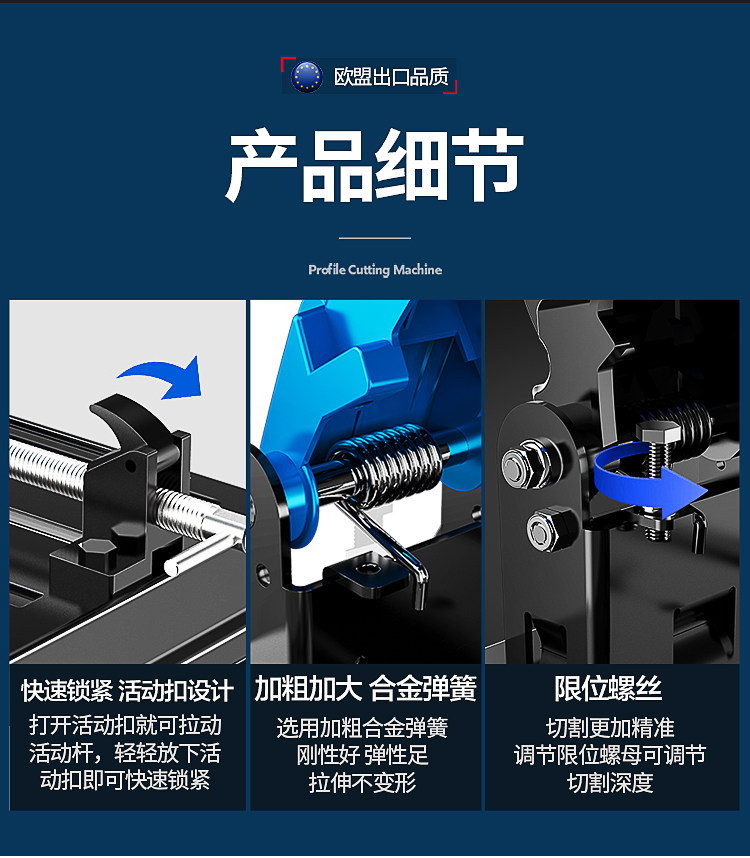 欧盟出口品质

产品细节

Profile Cutting Machine

快速锁紧 活动扣设计

打开活动扣就可拉动活动杆，轻轻放下活动扣即可快速锁紧

加粗加大 合金弹簧

选用加粗合金弹簧
刚性好 弹性足
拉伸不变形

限位螺丝

切割更加精准
调节限位螺母可调节切割深度