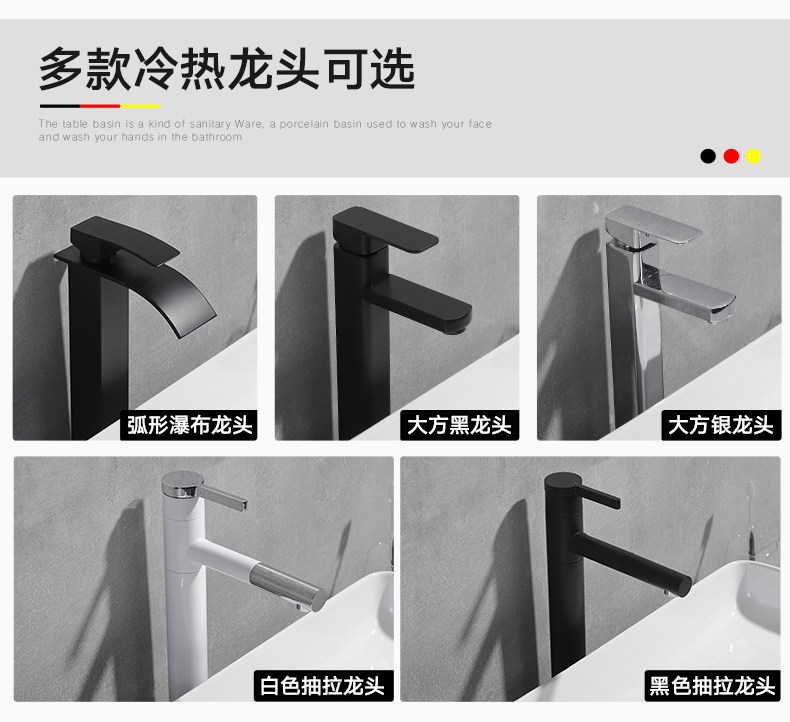 多款冷热龙头可选

The table basin is a kind of sanitary Ware, a porcelain basin used to wash your face and wash your hands in the bathroom

弧形瀑布龙头

大方黑龙头

大方银龙头

白色抽拉龙头

黑色抽拉龙头