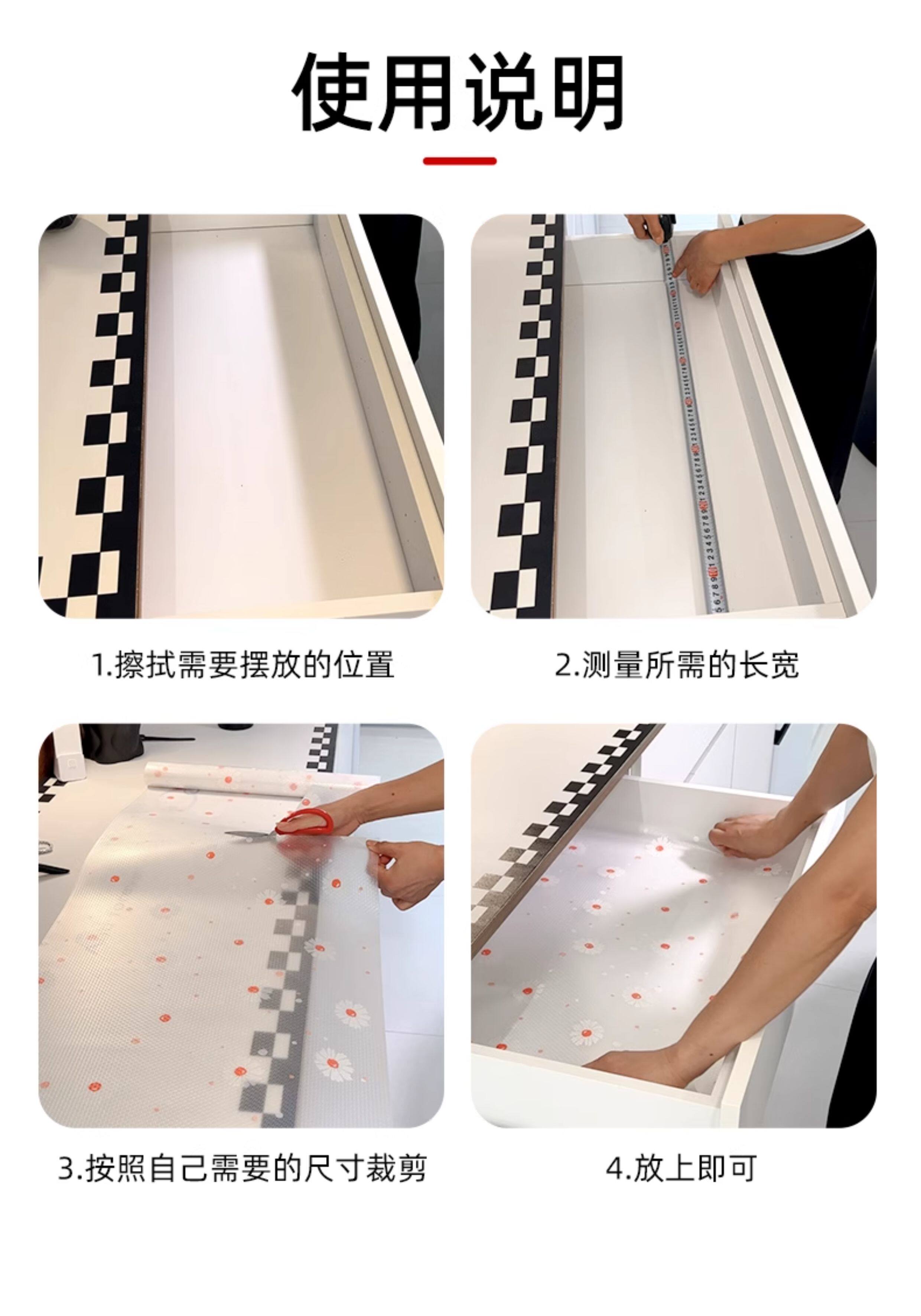 使用说明

1.擦拭需要摆放的位置

2.测量所需的长宽

3.按照自己需要的尺寸裁剪

4.放上即可