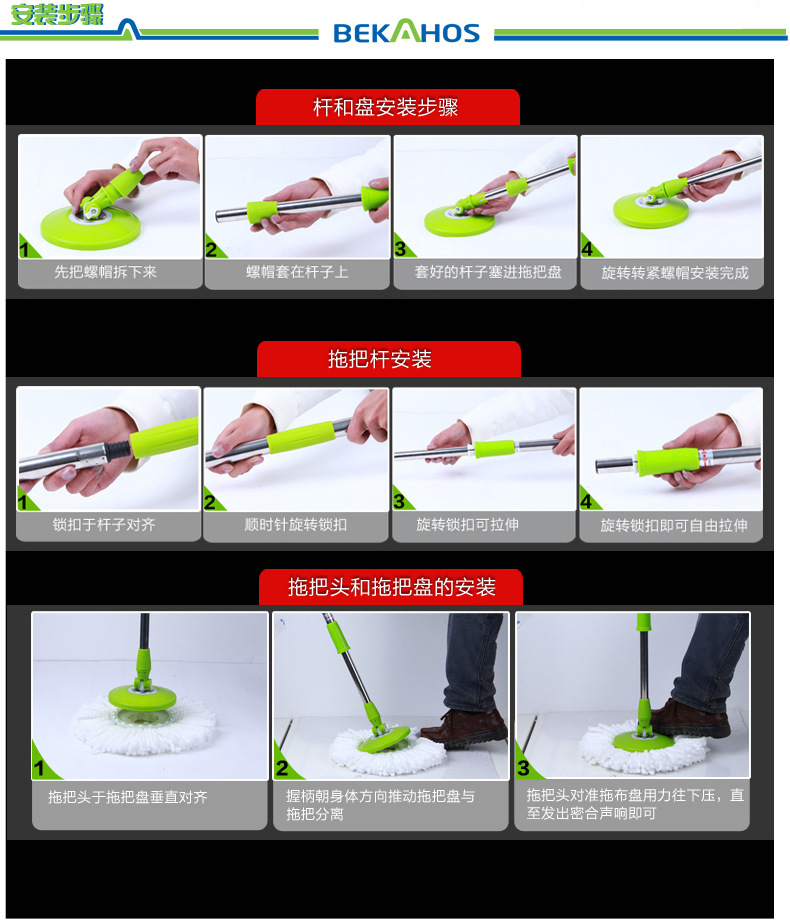 安装步骤

BEKAHOS

杆和盘安装步骤

1
先把螺帽拆下来

2
螺帽套在杆子上

3
套好的杆子塞进拖把盘

4
旋转转紧螺帽安装完成

拖把杆安装

1
锁扣于杆子对齐

2
顺时针旋转锁扣

3
旋转锁扣可拉伸

4
旋转锁扣即可自由拉伸

拖把头和拖把盘的安装

1
拖把头于拖把盘垂直对齐

2
握柄朝身体方向推动拖把盘与拖把分离

3
拖把头对准拖布盘用力往下压，直至发出密合声响即可