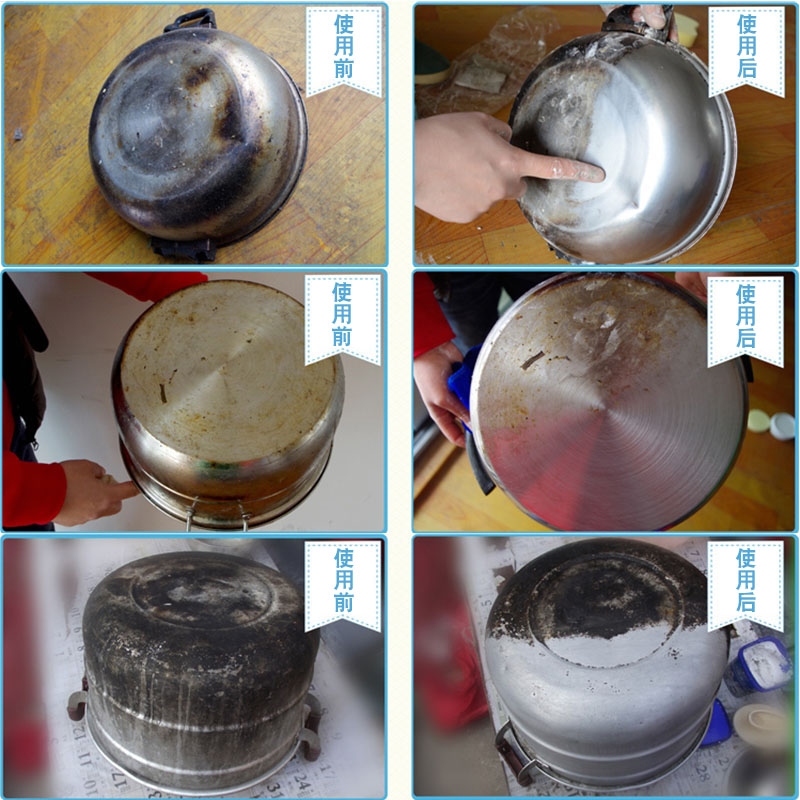 使用前

使用后

使用前

使用后

使用前

使用后