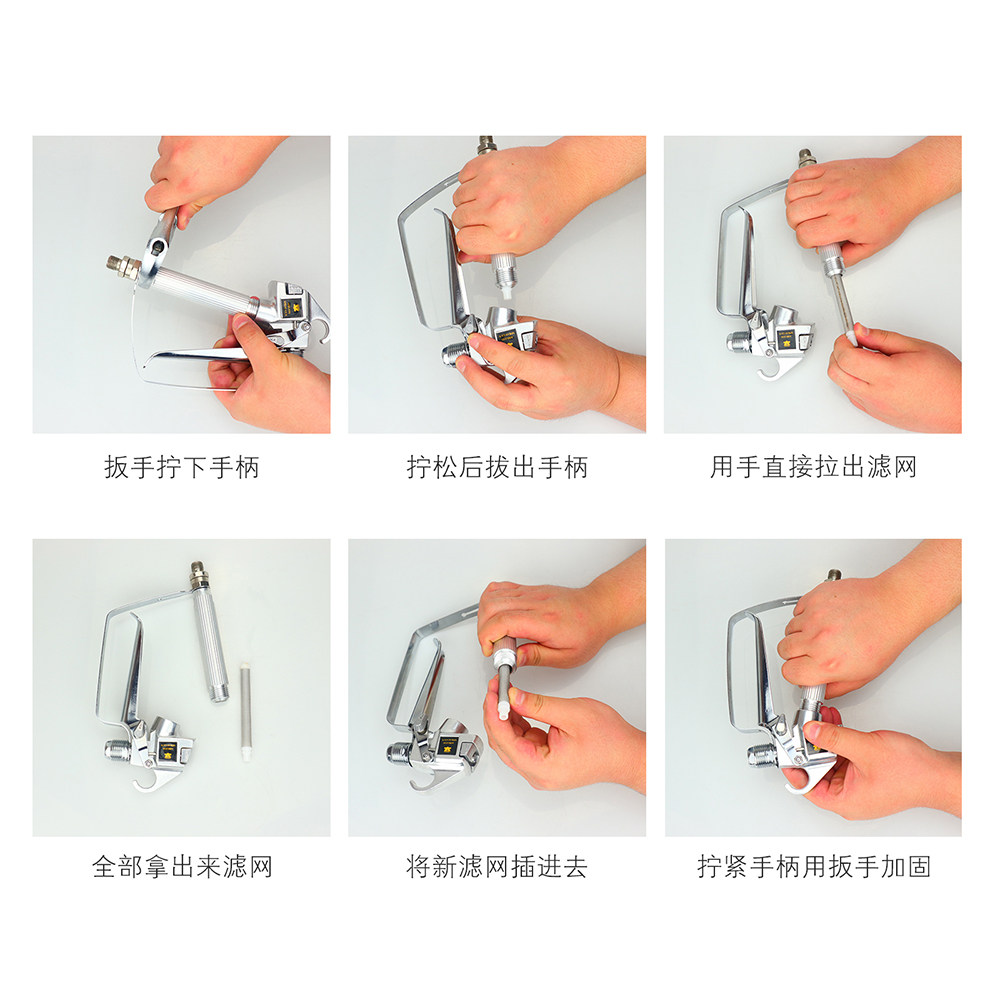 扳手拧下手柄

拧松后拔出手柄

用手直接拉出滤网

全部拿出来滤网

将新滤网插进去

拧紧手柄用扳手加固